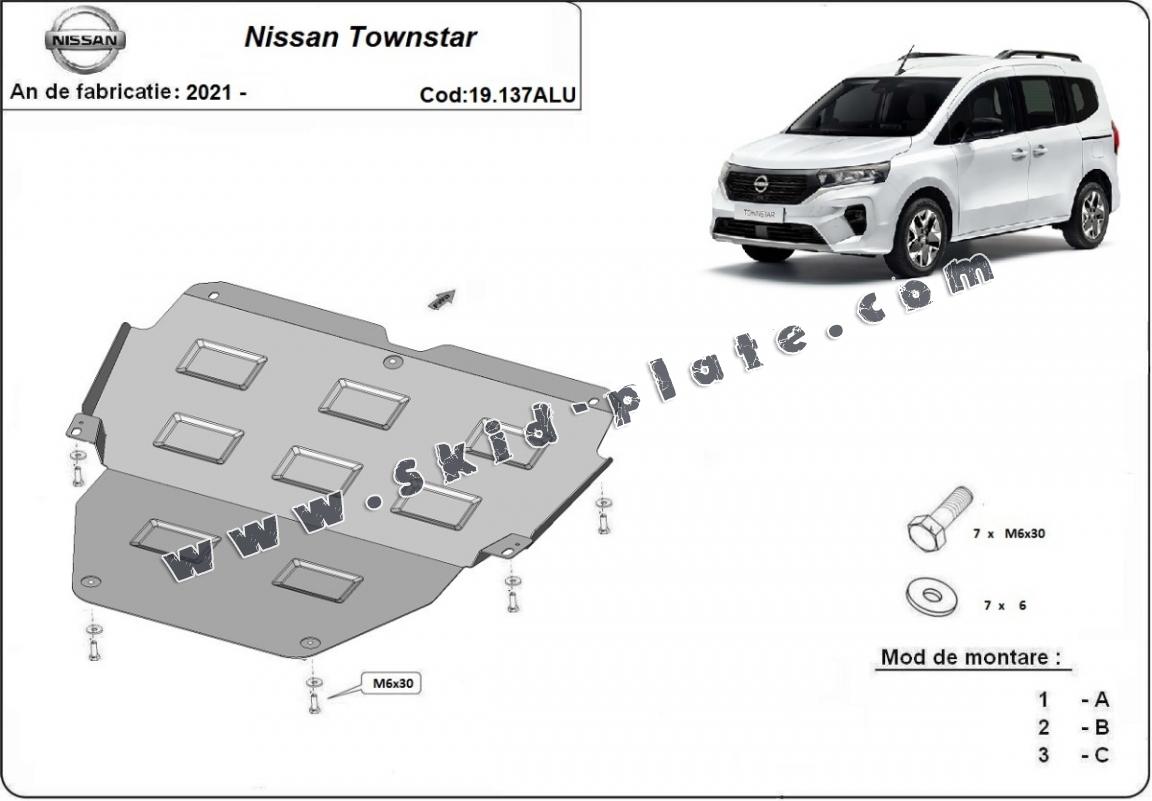 NISSAN

Nissan Townstar

An de fabricatie: 2021 -

Cod:19.137ALU

TOWNSTAR

www.skid-plate.com

7 x M6x30

7 x 6

M6x30

Mod de montare :

1 - A
2 - B
3 - C