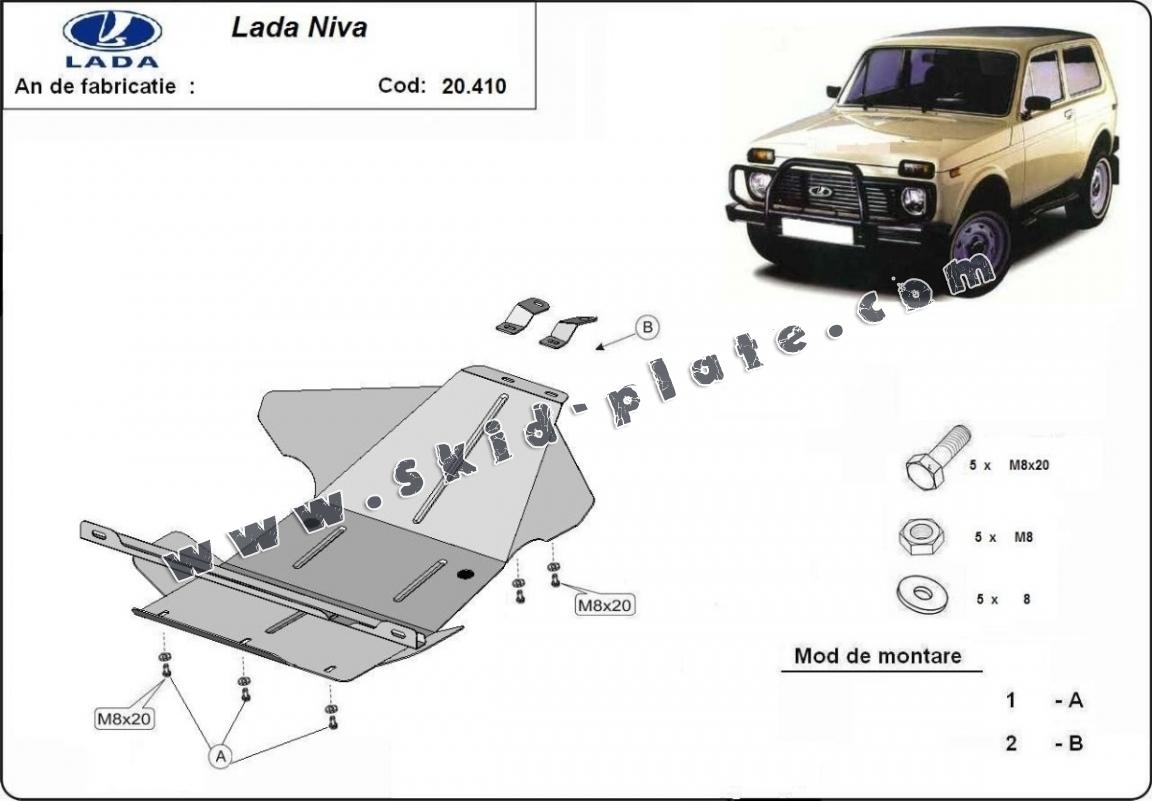 LADA

Lada Niva

An de fabricatie :

Cod: 20.410

www.skid-plate.com

B

M8x20

M8x20

A

5 x M8x20

5 x M8

5 x 8

Mod de montare

1 - A

2 - B