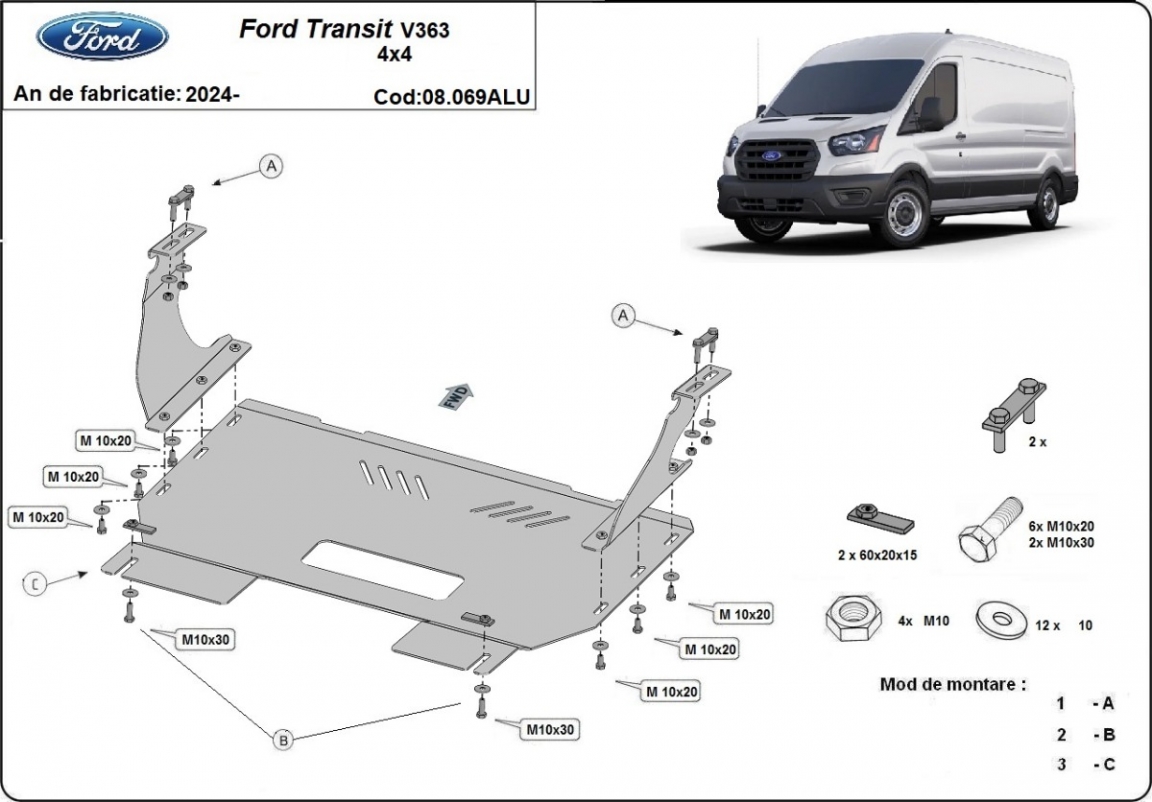 Ford

Ford Transit V363
4x4

An de fabricatie: 2024-

Cod:08.069ALU

A

A

FWD

M 10x20

M 10x20

M 10x20

C

M10x30

B

M10x30

M 10x20

M 10x20

M 10x20

2 x

2 x 60x20x15

6x M10x20
2x M10x30

4x M10

12 x 10

Mod de montare :

1 - A

2 - B

3 - C