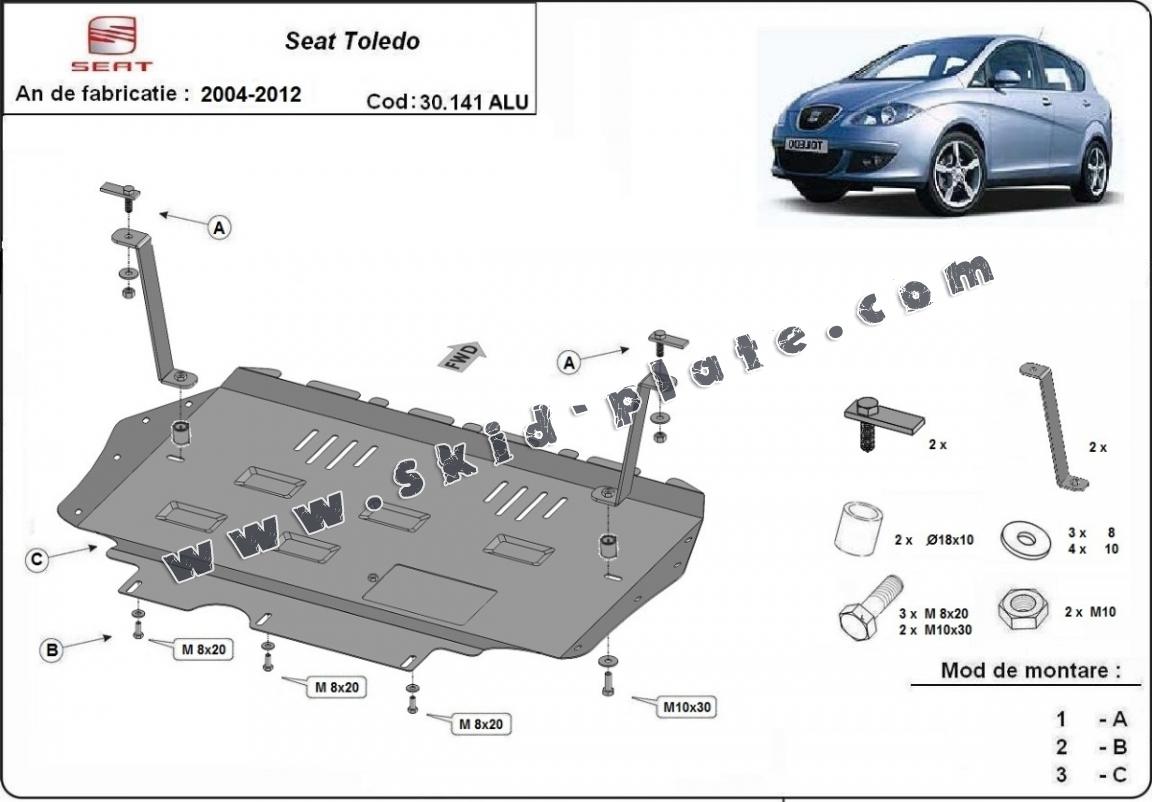 SEAT

Seat Toledo

An de fabricatie : 2004-2012

Cod: 30.141 ALU

TOLEDO

www.skid-plate.com

A

FWD

A

C

B

M 8x20

M 8x20

M 8x20

M10x30

2 x

2 x

2 x Ø18x10

3 x 8
4 x 10

3 x M 8x20
2 x M10x30

2 x M10

Mod de montare :

1 - A
2 - B
3 - C