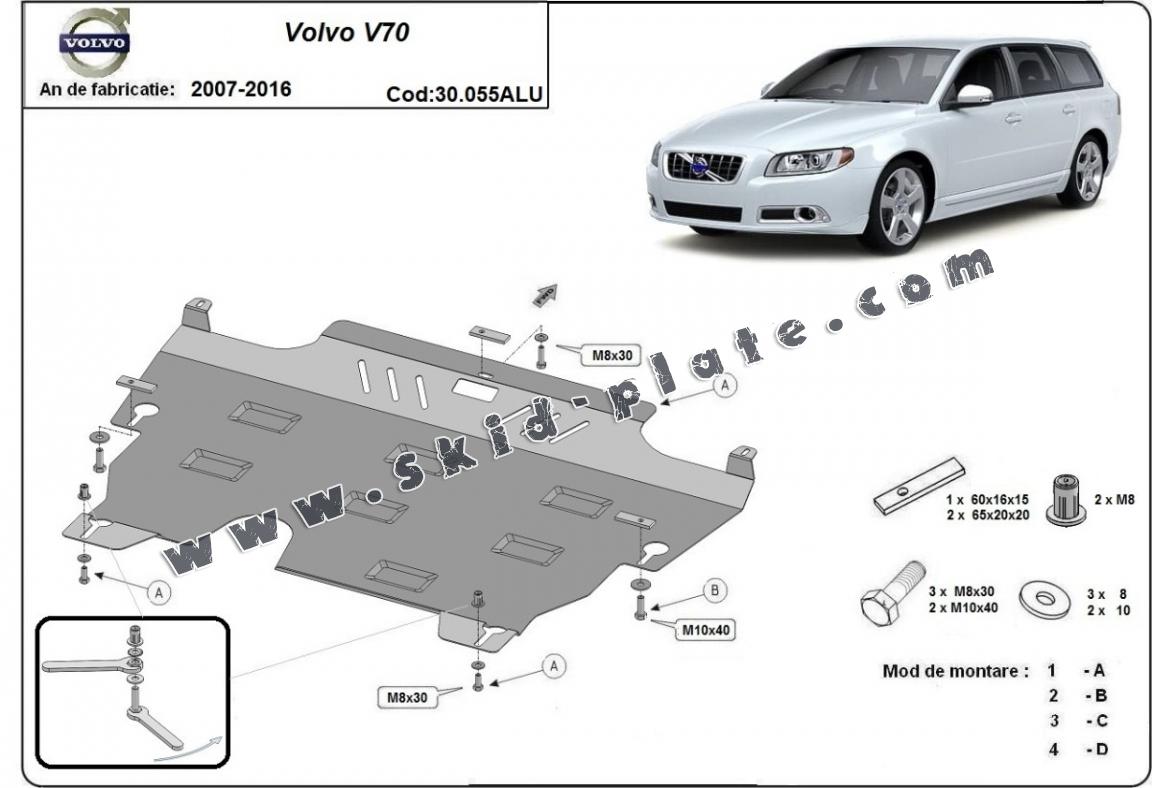 VOLVO

Volvo V70

An de fabricatie: 2007-2016

Cod:30.055ALU

www.skid-plate.com

M8x30

A

A

B

M10x40

A

M8x30

1 x 60x16x15
2 x 65x20x20

2 x M8

3 x M8x30
2 x M10x40

3 x 8
2 x 10

Mod de montare : 1 - A
2 - B
3 - C
4 - D