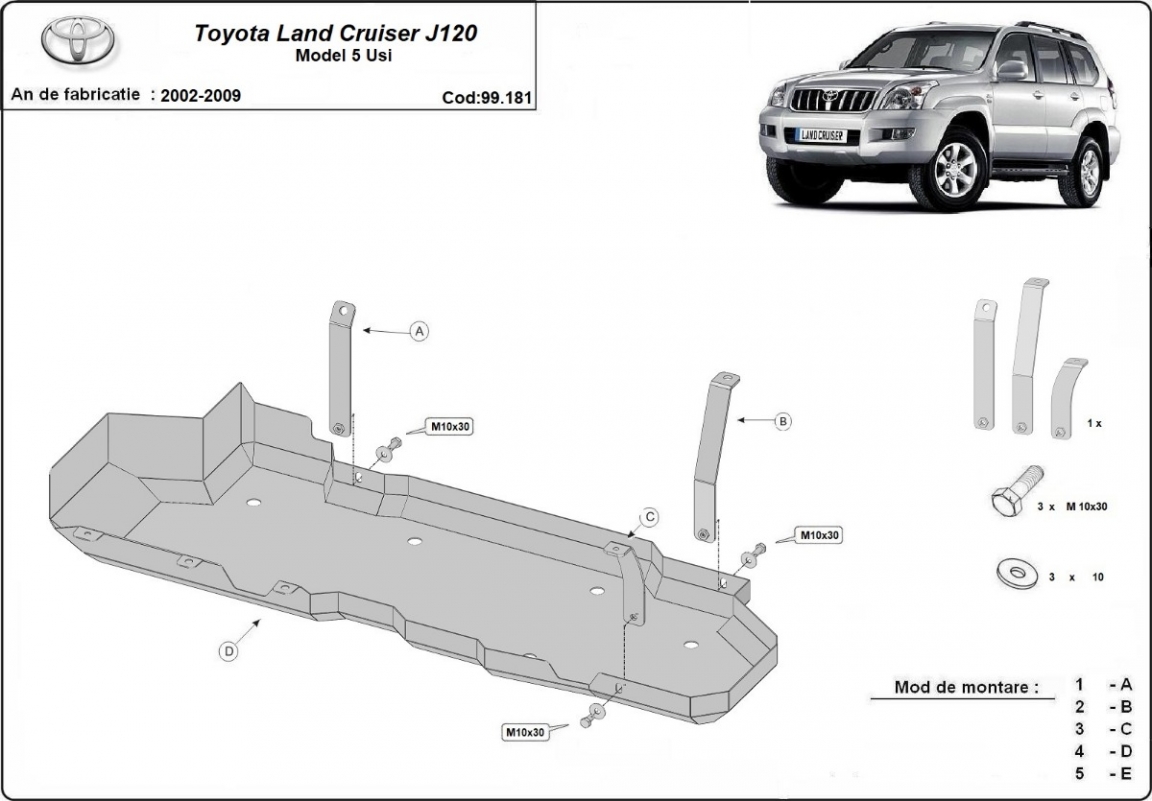 Toyota Land Cruiser J120
Model 5 Usi

An de fabricatie : 2002-2009

Cod:99.181

LAND CRUISER

A

M10x30

B

C

M10x30

D

M10x30

1 x

3 x M 10x30

3 x 10

Mod de montare :

1 - A
2 - B
3 - C
4 - D
5 - E