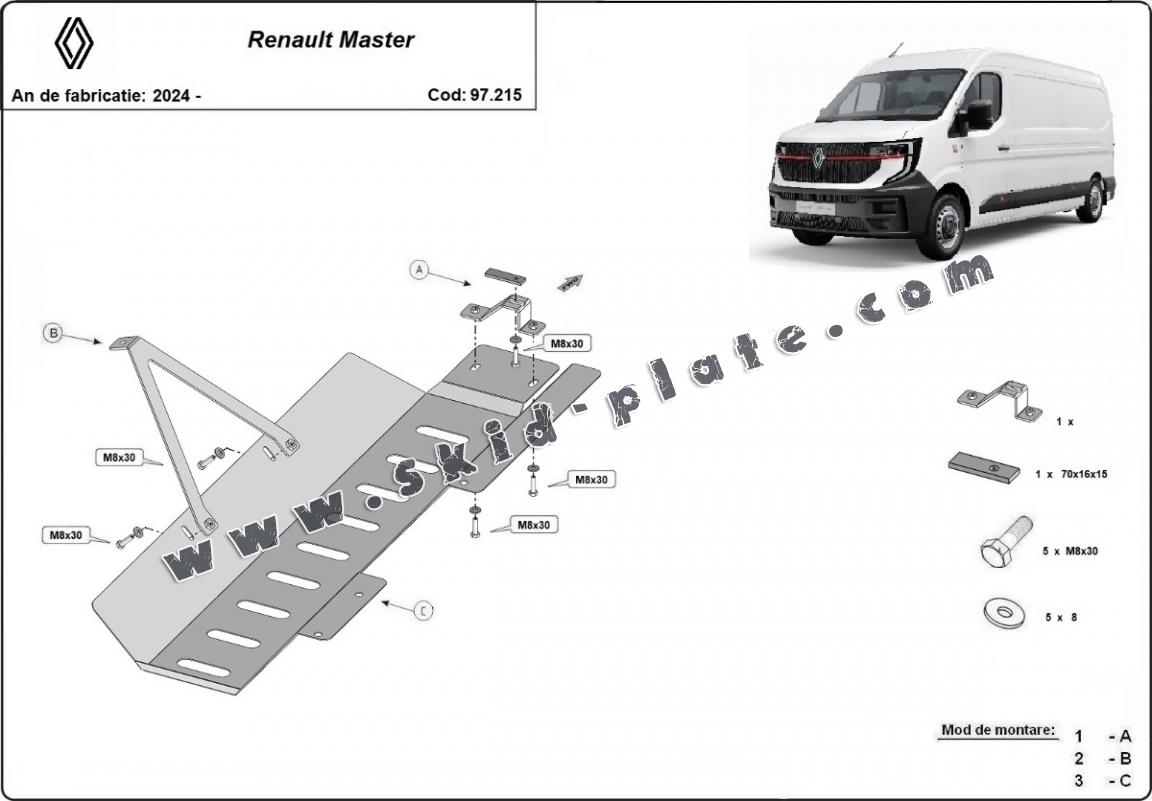 Renault Master

An de fabricatie: 2024 -

Cod: 97.215

A

B

M8x30

M8x30

M8x30

M8x30

M8x30

C

www.skid-plate.com

1 x

1 x 70x16x15

5 x M8x30

5 x 8

Mod de montare:
1 - A
2 - B
3 - C