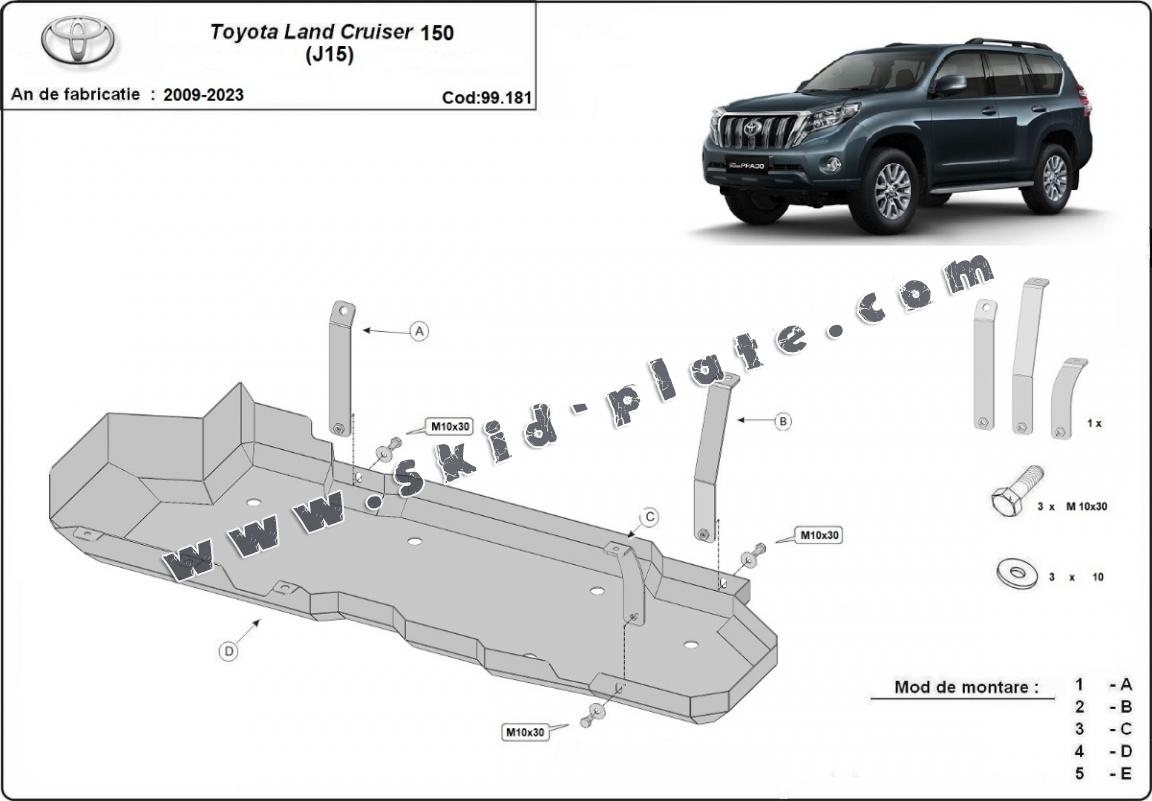 Toyota Land Cruiser 150
(J15)

An de fabricatie : 2009-2023

Cod:99.181

PRADO

www.skid-plate.com

A

B

C

D

M10x30

M10x30

M10x30

1 x

3 x M 10x30

3 x 10

Mod de montare :

1 - A
2 - B
3 - C
4 - D
5 - E