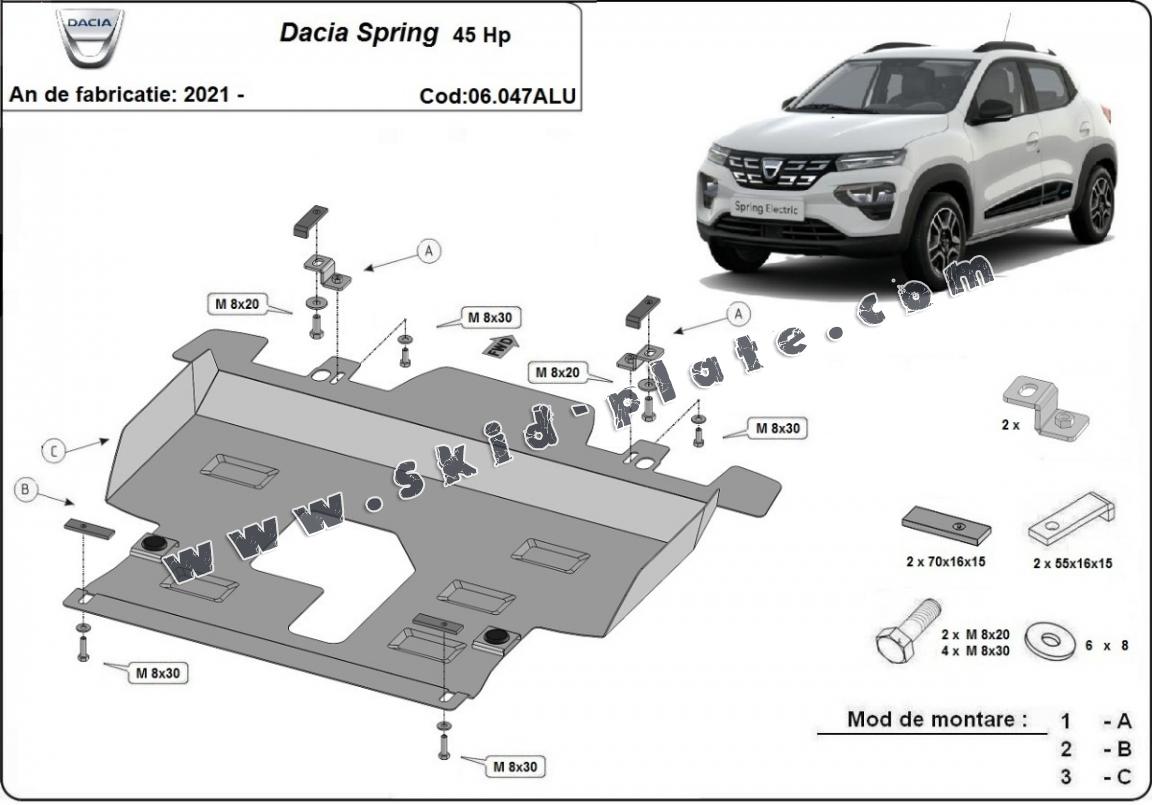 DACIA

Dacia Spring 45 Hp

An de fabricatie: 2021 -

Cod:06.047ALU

Spring Electric

www.skid-plate.com

A

M 8x20

M 8x30

FWD

A

M 8x20

M 8x30

C

B

M 8x30

M 8x30

2 x

2 x 70x16x15

2 x 55x16x15

2 x M 8x20
4 x M 8x30

6 x 8

Mod de montare :

1 - A
2 - B
3 - C