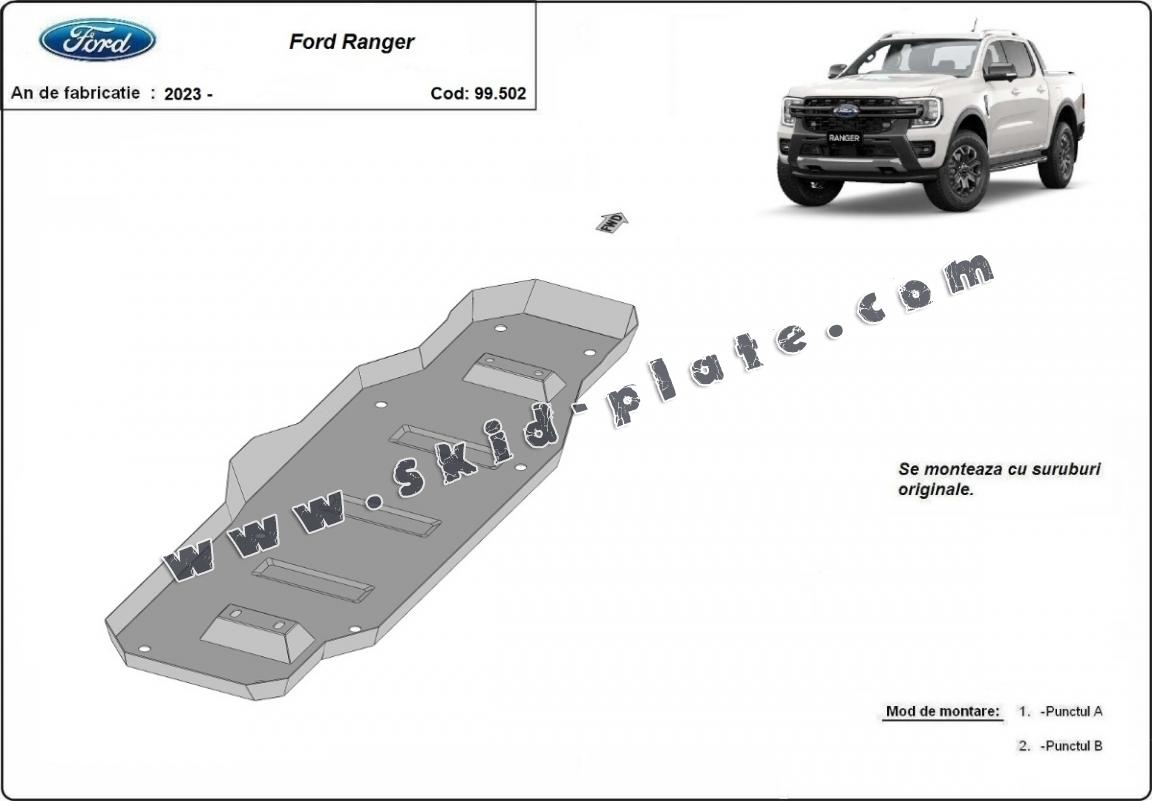 Ford

Ford Ranger

An de fabricatie : 2023 -

Cod: 99.502

RANGER

FWD

www.skid-plate.com

Se monteaza cu suruburi originale.

Mod de montare: 1. -Punctul A

2. -Punctul B