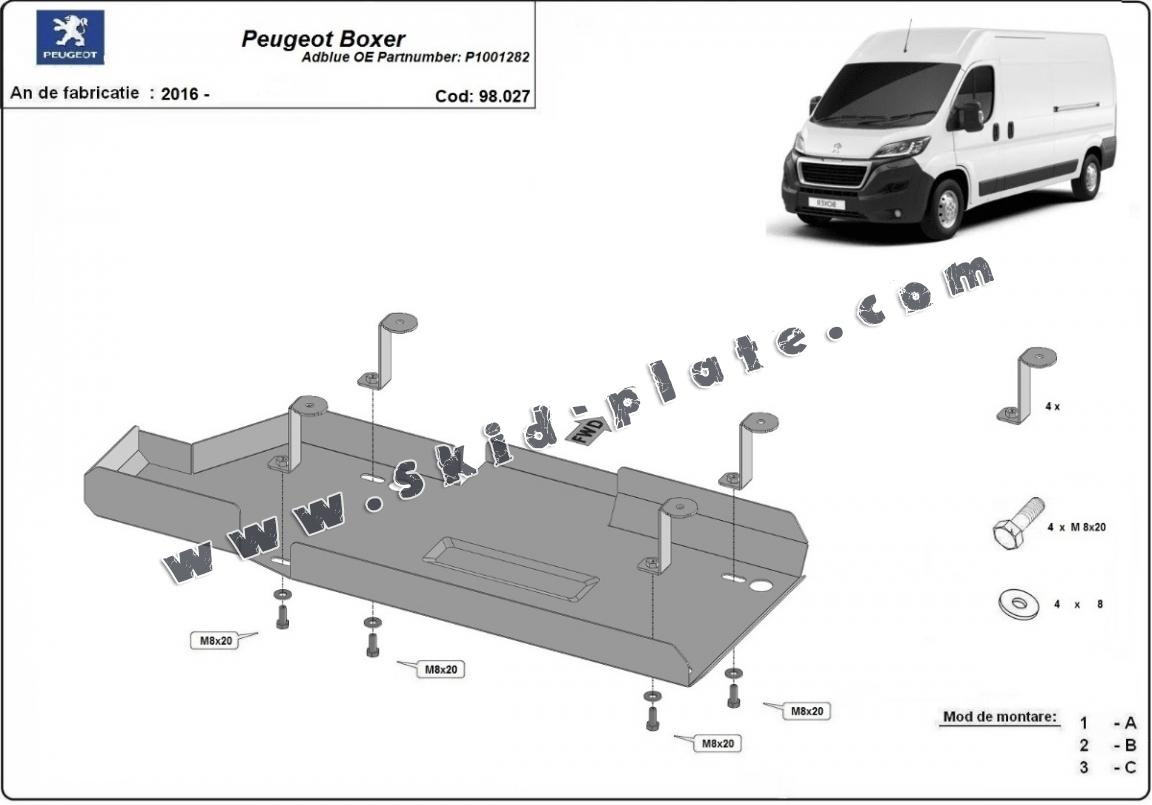 PEUGEOT

Peugeot Boxer
Adblue OE Partnumber: P1001282

An de fabricatie : 2016 -

Cod: 98.027

www.skid-plate.com

FWD

4 x

4 x M 8x20

4 x 8

M8x20

M8x20

M8x20

M8x20

Mod de montare:
1 - A
2 - B
3 - C