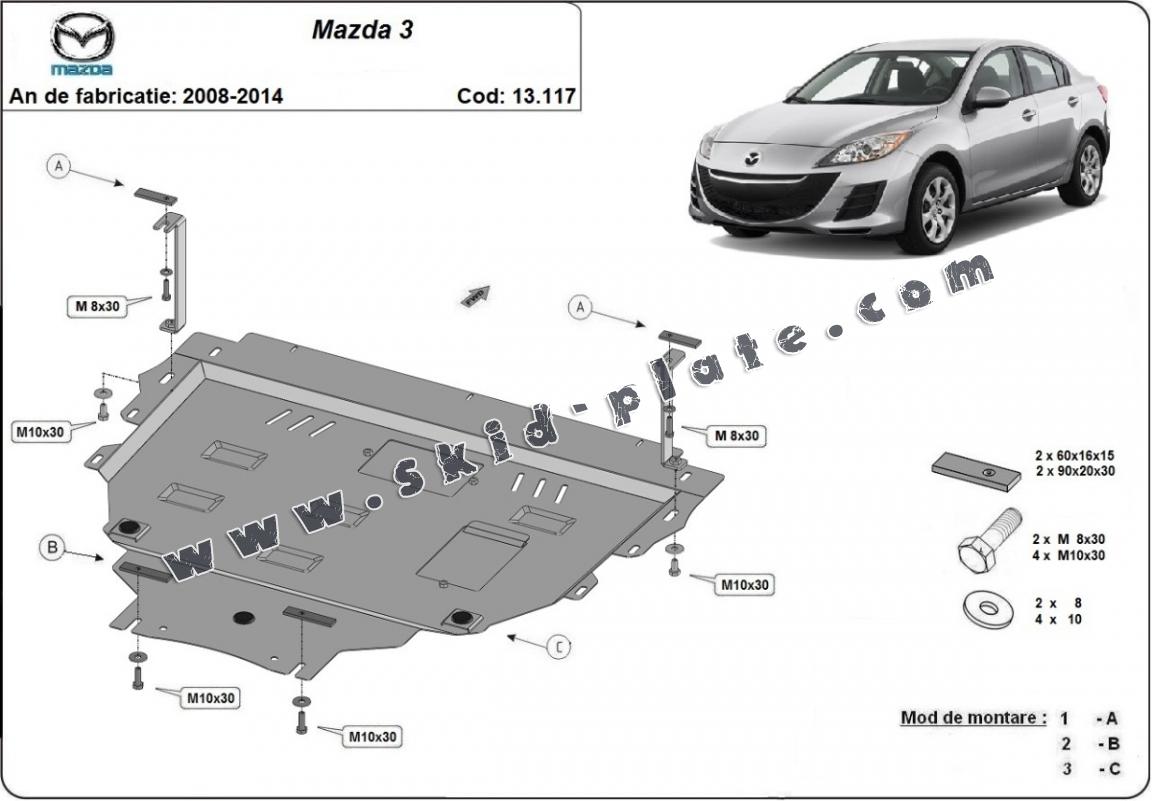 mazda

Mazda 3

An de fabricatie: 2008-2014

Cod: 13.117

A

M 8x30

A

M10x30

M 8x30

www.skid-plate.com

B

M10x30

C

M10x30

M10x30

2 x 60x16x15
2 x 90x20x30

2 x M 8x30
4 x M10x30

2 x 8
4 x 10

Mod de montare : 1 - A
2 - B
3 - C