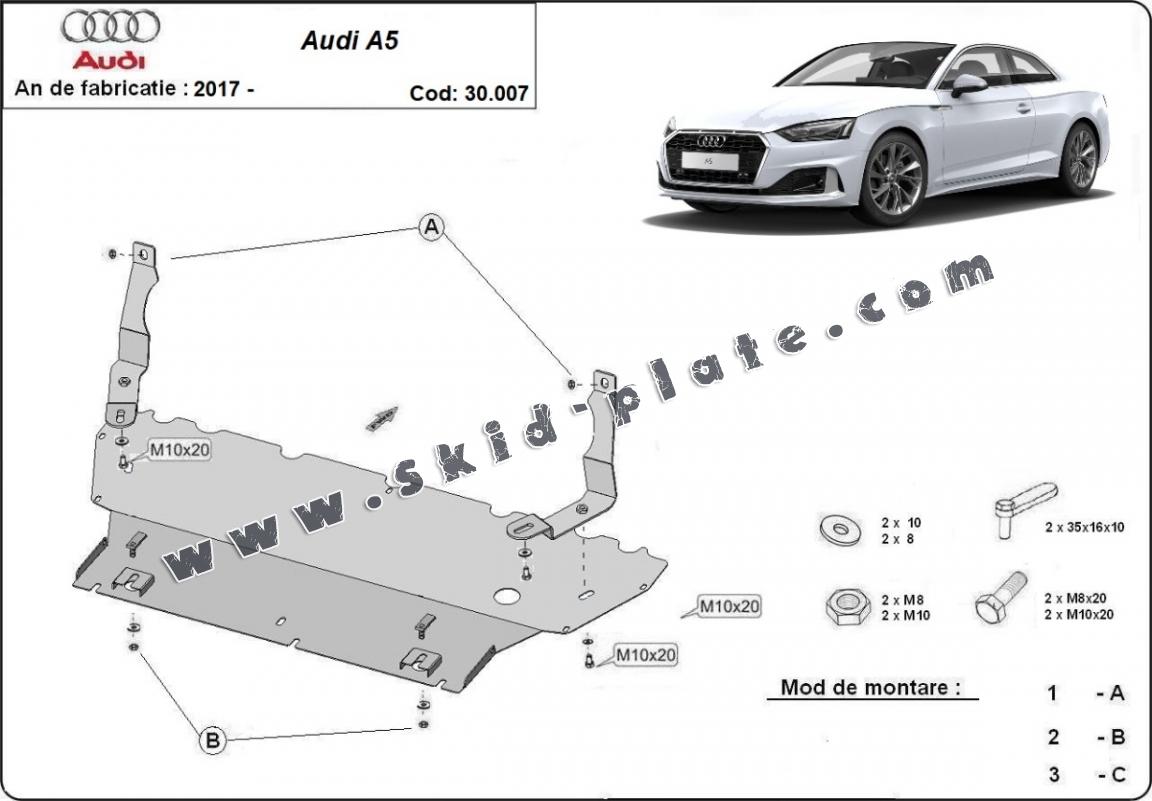 Audi

Audi A5

An de fabricatie : 2017 -

Cod: 30.007

A5

www.skid-plate.com

A

M10x20

M10x20

M10x20

B

2 x 10
2 x 8

2 x 35x16x10

2 x M8
2 x M10

2 x M8x20
2 x M10x20

Mod de montare :

1 - A

2 - B

3 - C