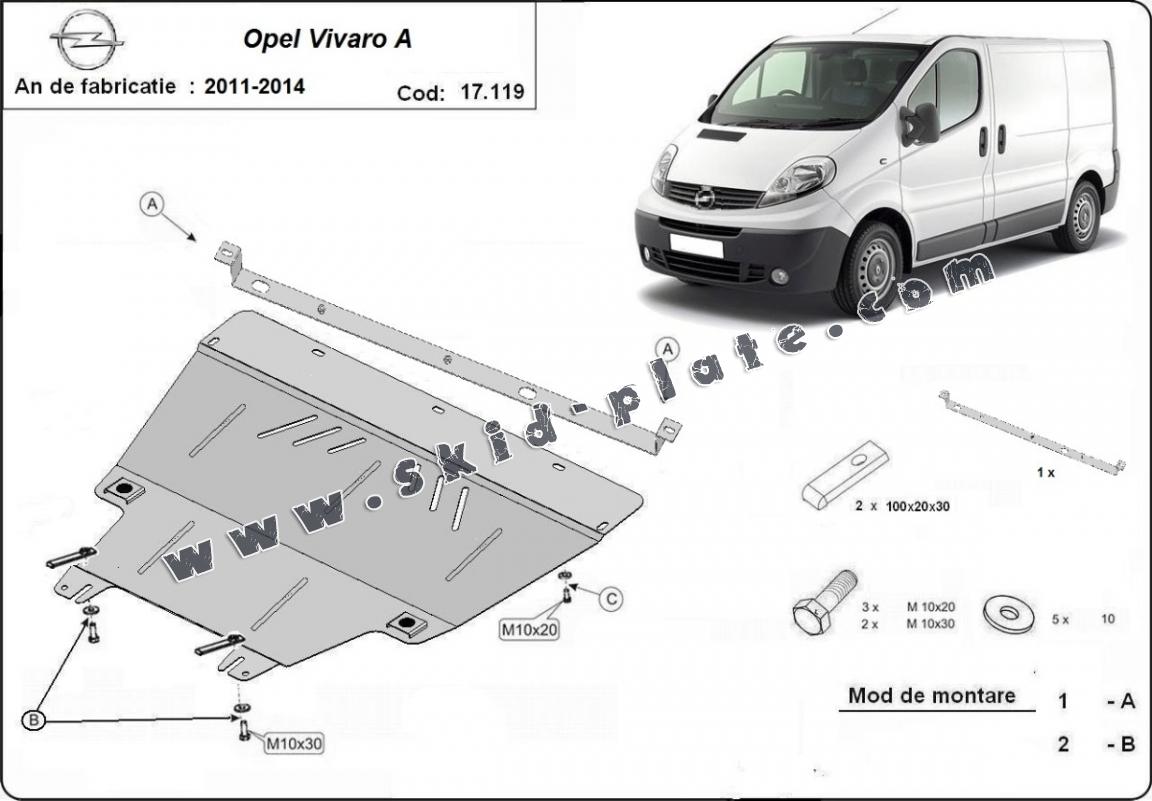 Opel Vivaro A

An de fabricatie : 2011-2014

Cod: 17.119

A

A

www.skid-plate.com

1 x

2 x 100x20x30

3 x M 10x20
2 x M 10x30

5 x 10

C

M10x20

B

M10x30

Mod de montare

1 - A

2 - B