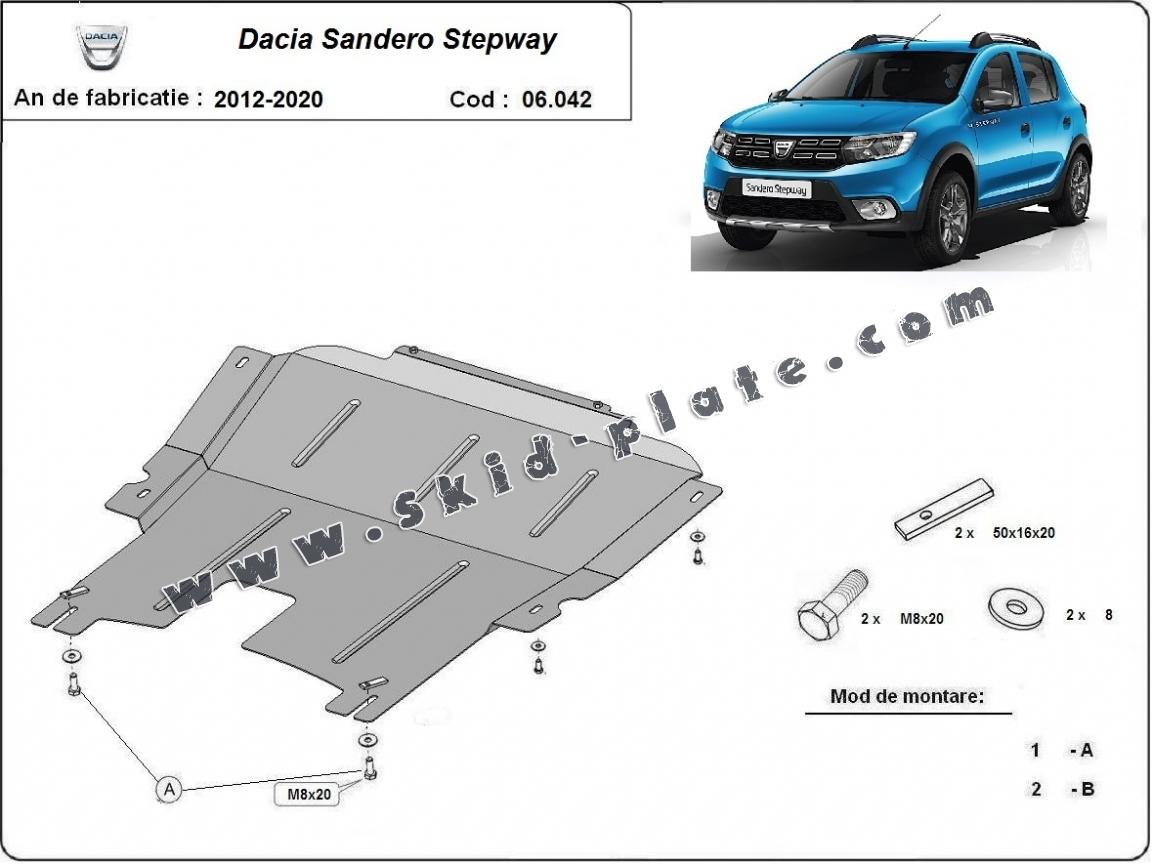 DACIA

Dacia Sandero Stepway

An de fabricatie : 2012-2020

Cod : 06.042

Sandero Stepway

www.skid-plate.com

2 x 50x16x20

2 x M8x20

2 x 8

Mod de montare:

1 - A

2 - B

A

M8x20