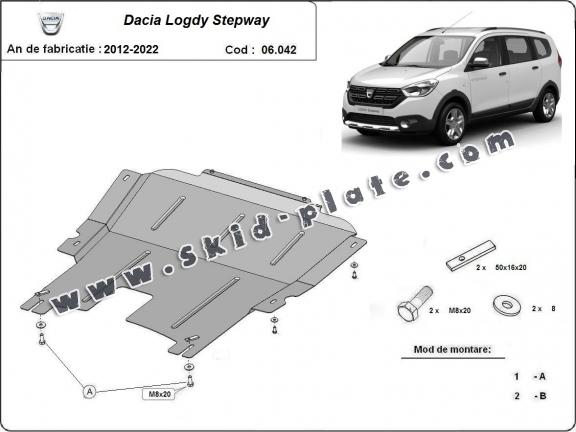 DACIA

Dacia Logdy Stepway

An de fabricatie : 2012-2022

Cod : 06.042

www.skid-plate.com

2 x 50x16x20

2 x M8x20

2 x 8

Mod de montare:

1 - A

2 - B

A

M8x20