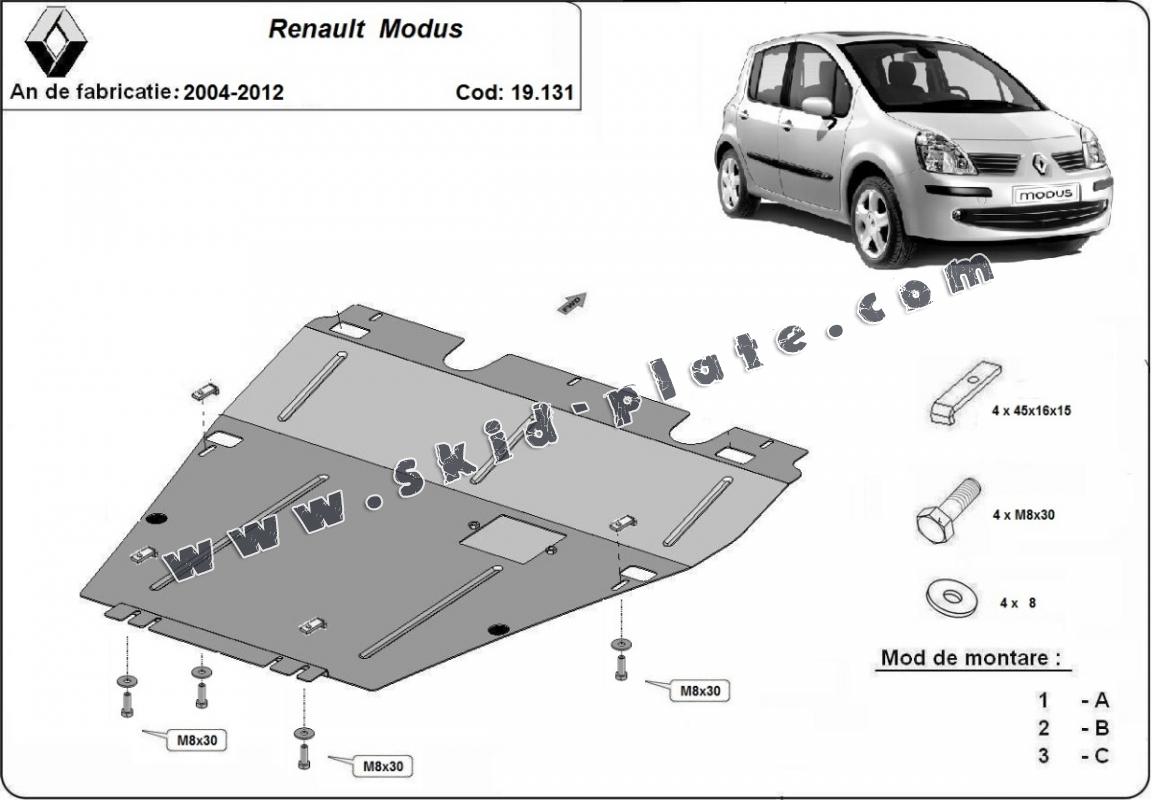 Renault Modus

An de fabricatie: 2004-2012

Cod: 19.131

MODUS

www.skid-plate.com

4 x 45x16x15

4 x M8x30

4 x 8

Mod de montare :

1 - A
2 - B
3 - C

M8x30

M8x30

M8x30