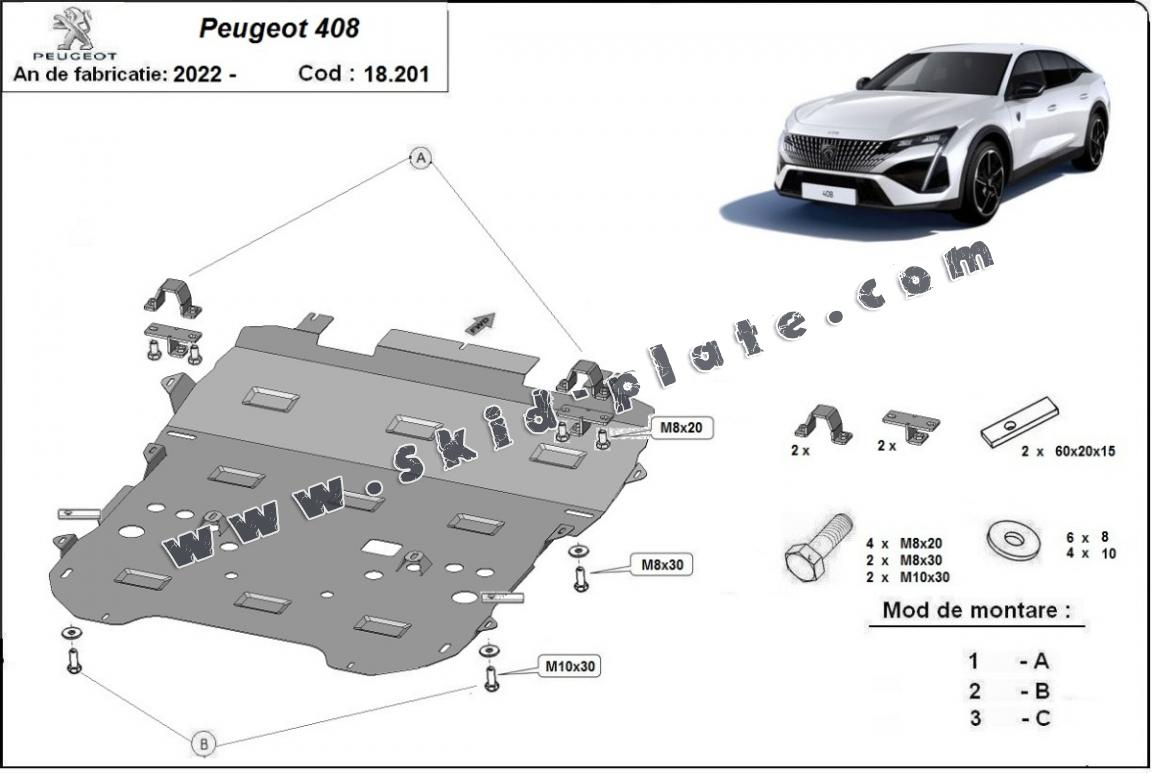 PEUGEOT

Peugeot 408

An de fabricatie: 2022 -

Cod : 18.201

408

www.skid-plate.com

A

M8x20

M8x30

M10x30

B

2 x

2 x

2 x 60x20x15

4 x M8x20
2 x M8x30
2 x M10x30

6 x 8
4 x 10

Mod de montare :

1 - A
2 - B
3 - C