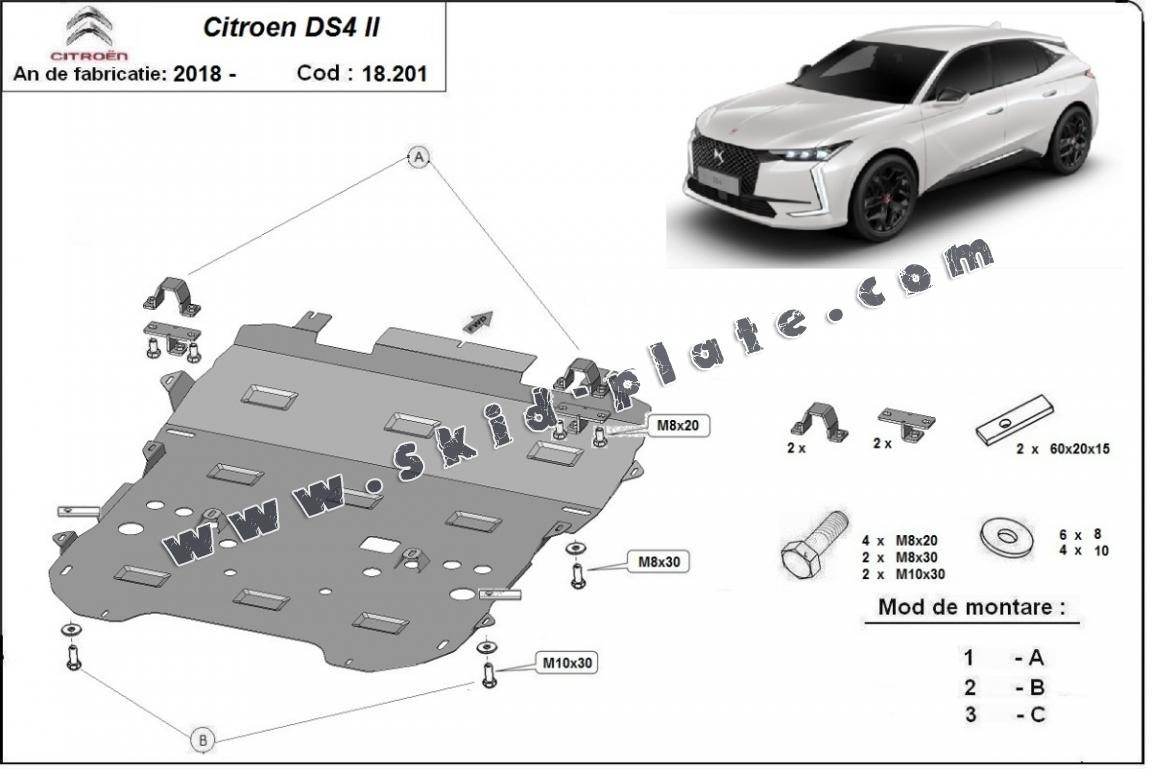 CITROËN

Citroen DS4 II

An de fabricatie: 2018 -

Cod : 18.201

A

FWD

M8x20

M8x30

M10x30

B

www.skid-plate.com

2 x

2 x

2 x 60x20x15

4 x M8x20
2 x M8x30
2 x M10x30

6 x 8
4 x 10

Mod de montare :

1 - A
2 - B
3 - C