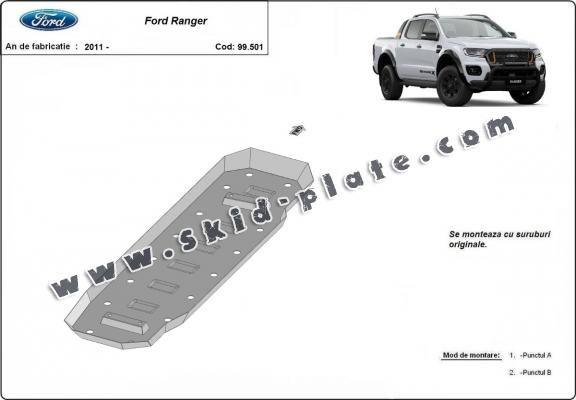 Ford

Ford Ranger

An de fabricatie : 2011 -

Cod: 99.501

www.skid-plate.com

Se monteaza cu suruburi originale.

Mod de montare: 1. -Punctul A

2. -Punctul B