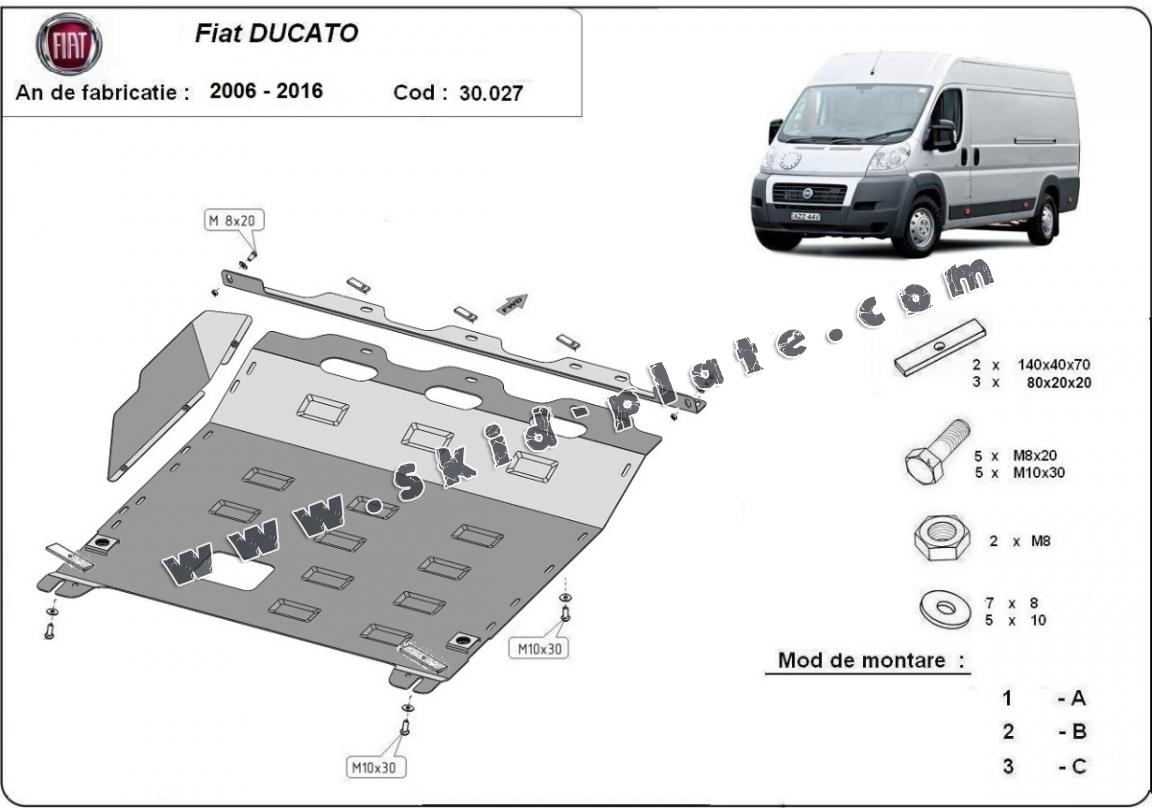 FIAT

Fiat DUCATO

An de fabricatie : 2006 - 2016 Cod : 30.027

M 8x20

FWD

www.skid-plate.com

M10x30

M10x30

2 x 140x40x70
3 x 80x20x20

5 x M8x20
5 x M10x30

2 x M8

7 x 8
5 x 10

Mod de montare :

1 - A
2 - B
3 - C