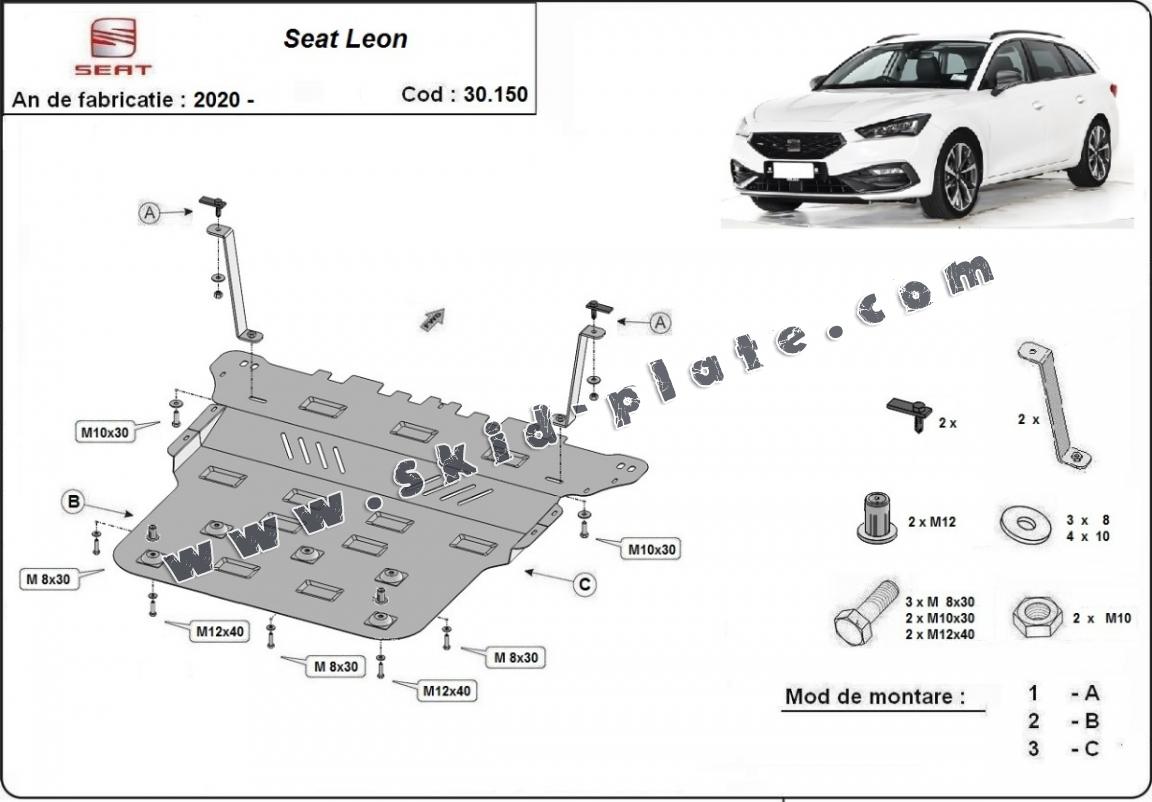 SEAT
Seat Leon
An de fabricatie : 2020 -
Cod : 30.150

www.skid-plate.com

A
A
M10x30
B
M10x30
M 8x30
C
M12x40
M 8x30
M 8x30
M12x40

2 x
2 x
2 x M12
3 x 8
4 x 10
3 x M 8x30
2 x M10x30
2 x M12x40
2 x M10

Mod de montare :
1 - A
2 - B
3 - C