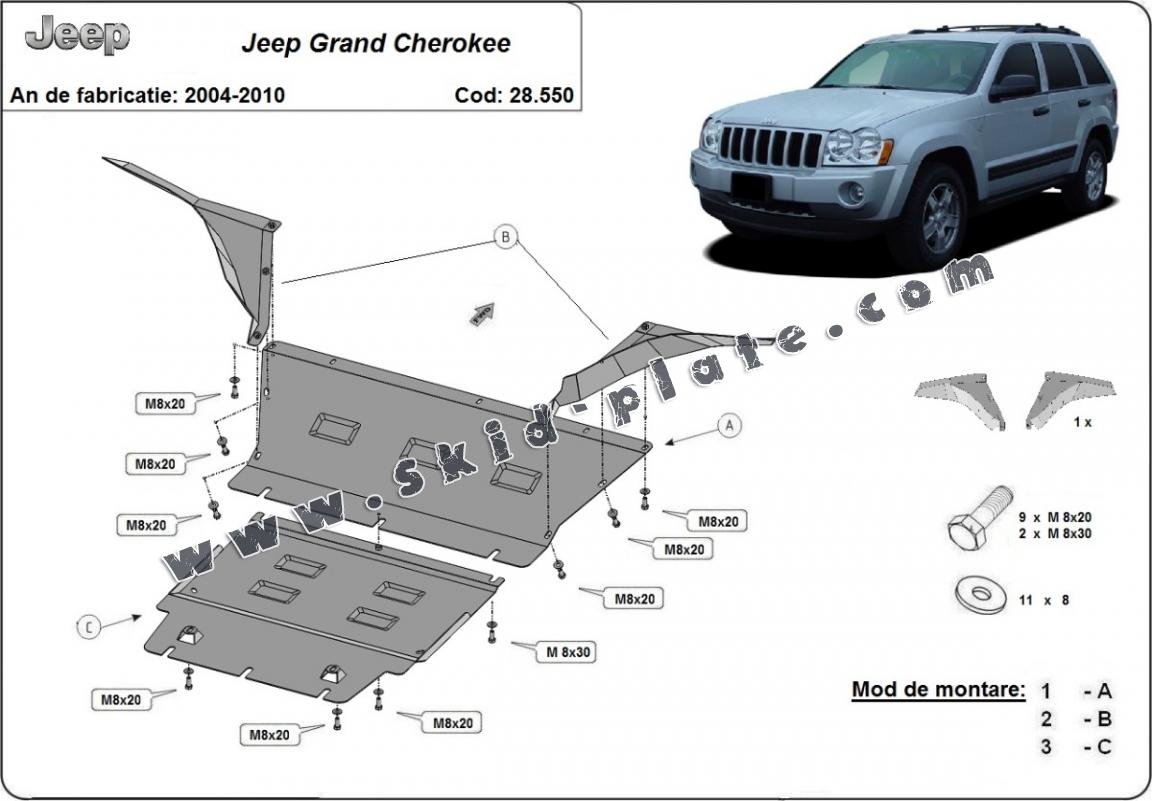 Jeep
Jeep Grand Cherokee
An de fabricatie: 2004-2010
Cod: 28.550

www.skid-plate.com

B
A
C
M8x20
M8x20
M8x20
M8x20
M8x20
M8x20
M 8x30
M8x20
M8x20
M8x20

1 x

9 x M 8x20
2 x M 8x30

11 x 8

Mod de montare: 1 - A
2 - B
3 - C