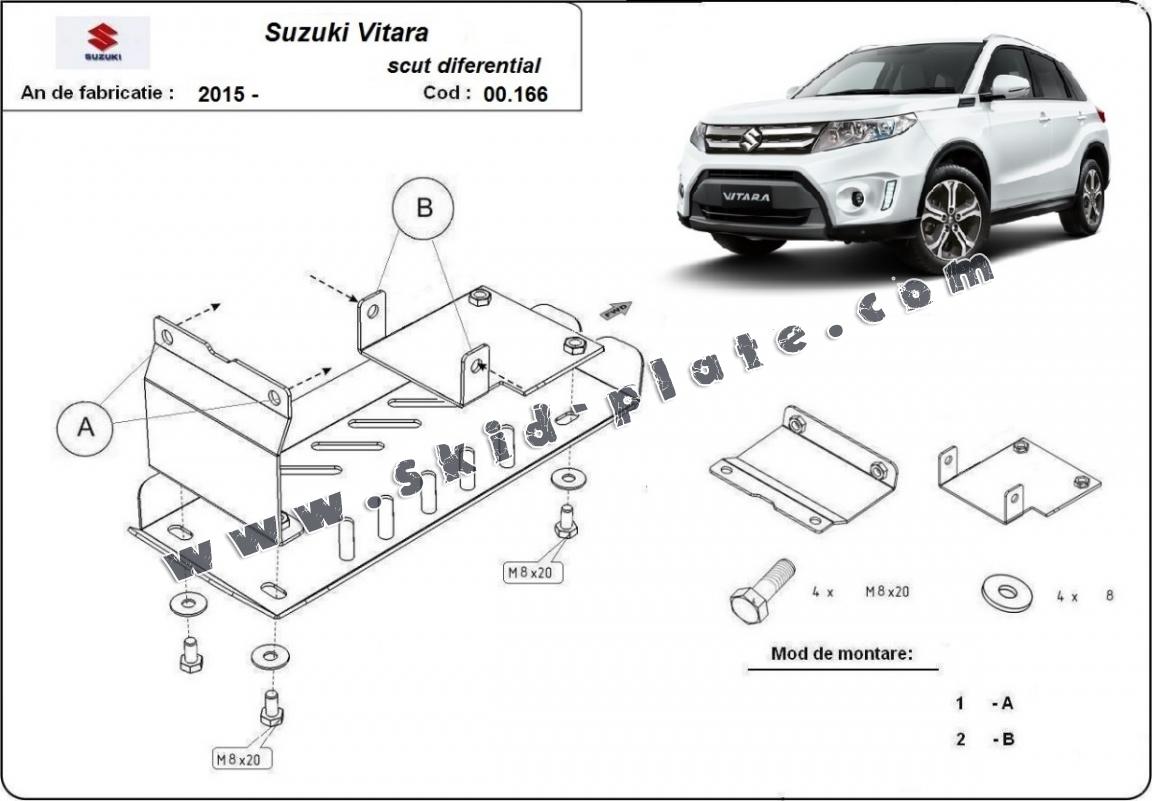 SUZUKI

Suzuki Vitara

scut diferential

An de fabricatie : 2015 -

Cod : 00.166

VITARA

B

A

FWD

www.skid-plate.com

M8x20

M8x20

4 x M8x20

4 x 8

Mod de montare:

1 - A

2 - B