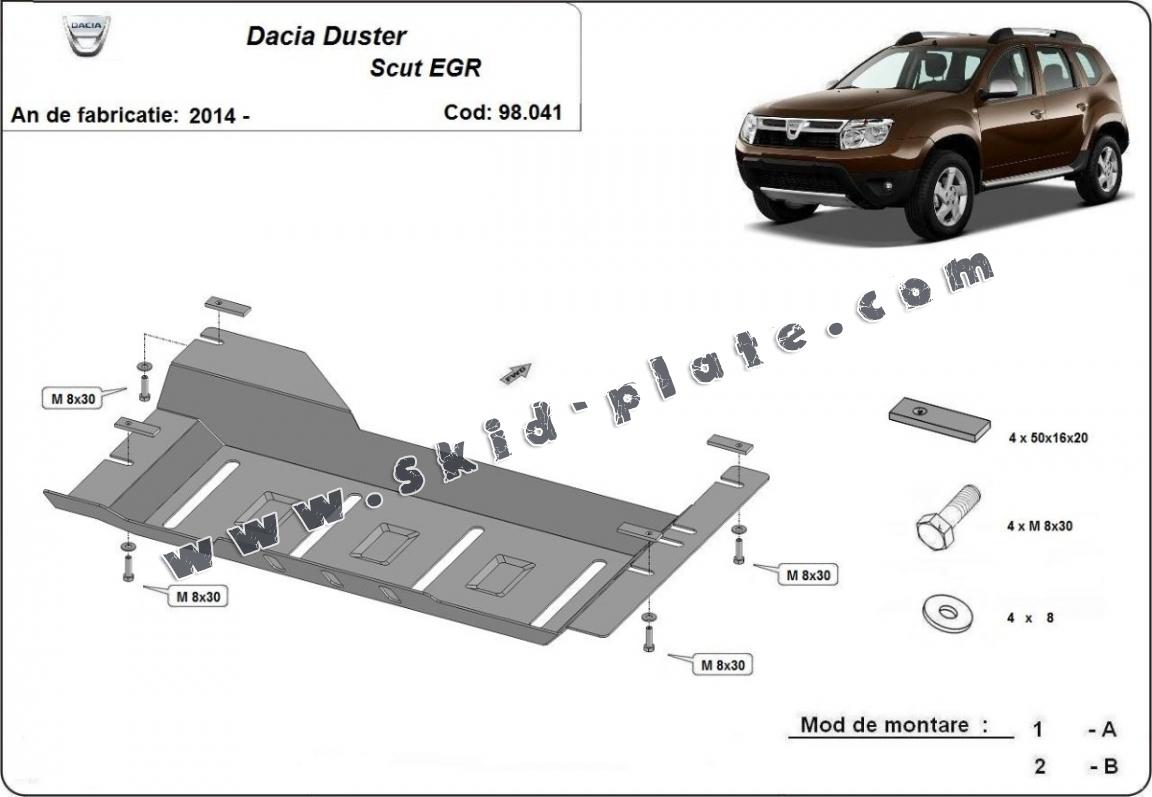 DACIA

Dacia Duster
Scut EGR

An de fabricatie: 2014 -

Cod: 98.041

www.skid-plate.com

M 8x30

M 8x30

M 8x30

M 8x30

4 x 50x16x20

4 x M 8x30

4 x 8

Mod de montare : 1 - A
2 - B