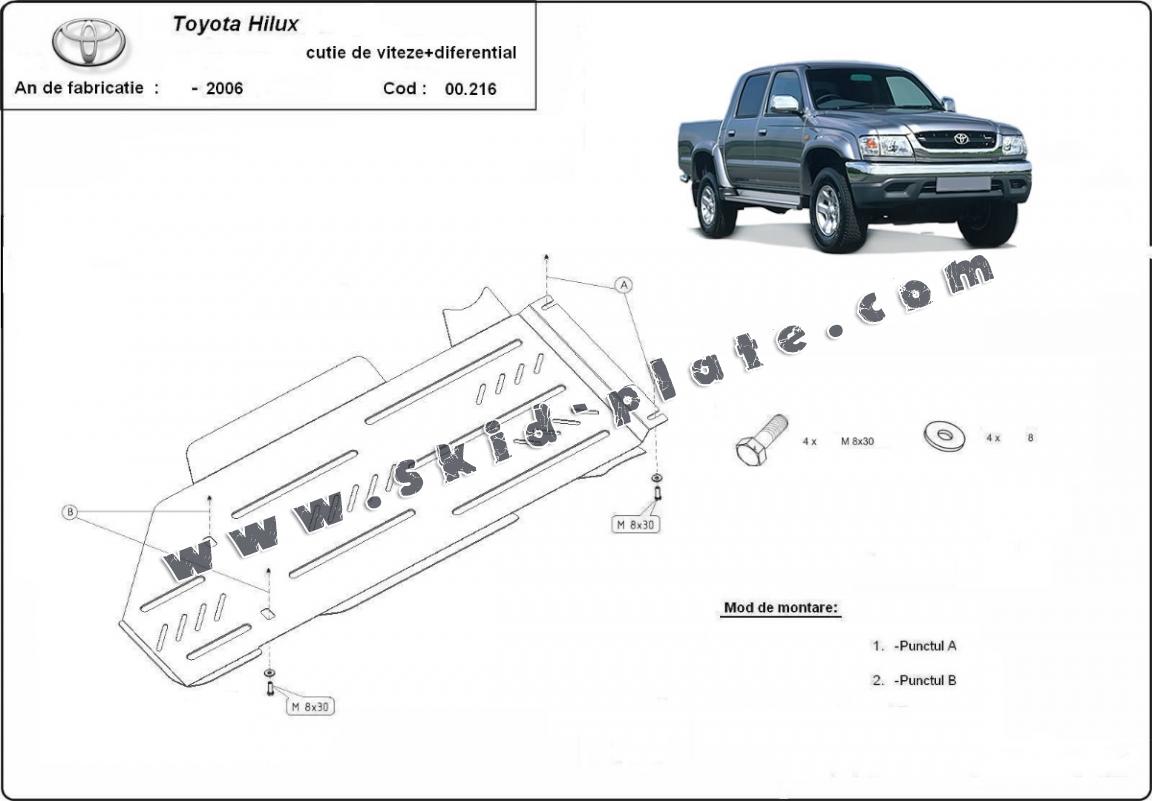 Toyota Hilux

cutie de viteze+diferential

An de fabricatie : - 2006 Cod : 00.216

www.skid-plate.com

A

B

M 8x30

M 8x30

4 x M 8x30

4 x 8

Mod de montare:

1. -Punctul A

2. -Punctul B