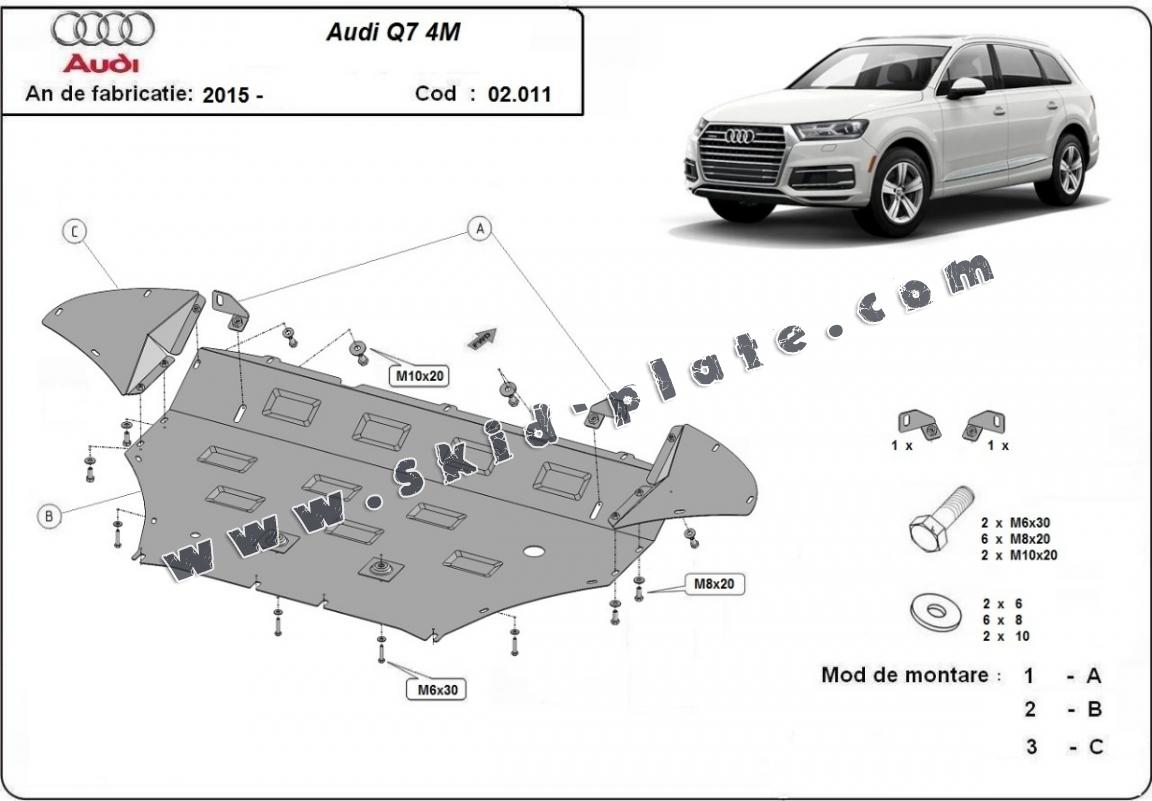 Audi

Audi Q7 4M

An de fabricatie: 2015 -

Cod : 02.011

C

A

B

M10x20

M8x20

M6x30

www.skid-plate.com

1 x

1 x

2 x M6x30
6 x M8x20
2 x M10x20

2 x 6
6 x 8
2 x 10

Mod de montare : 1 - A
2 - B
3 - C