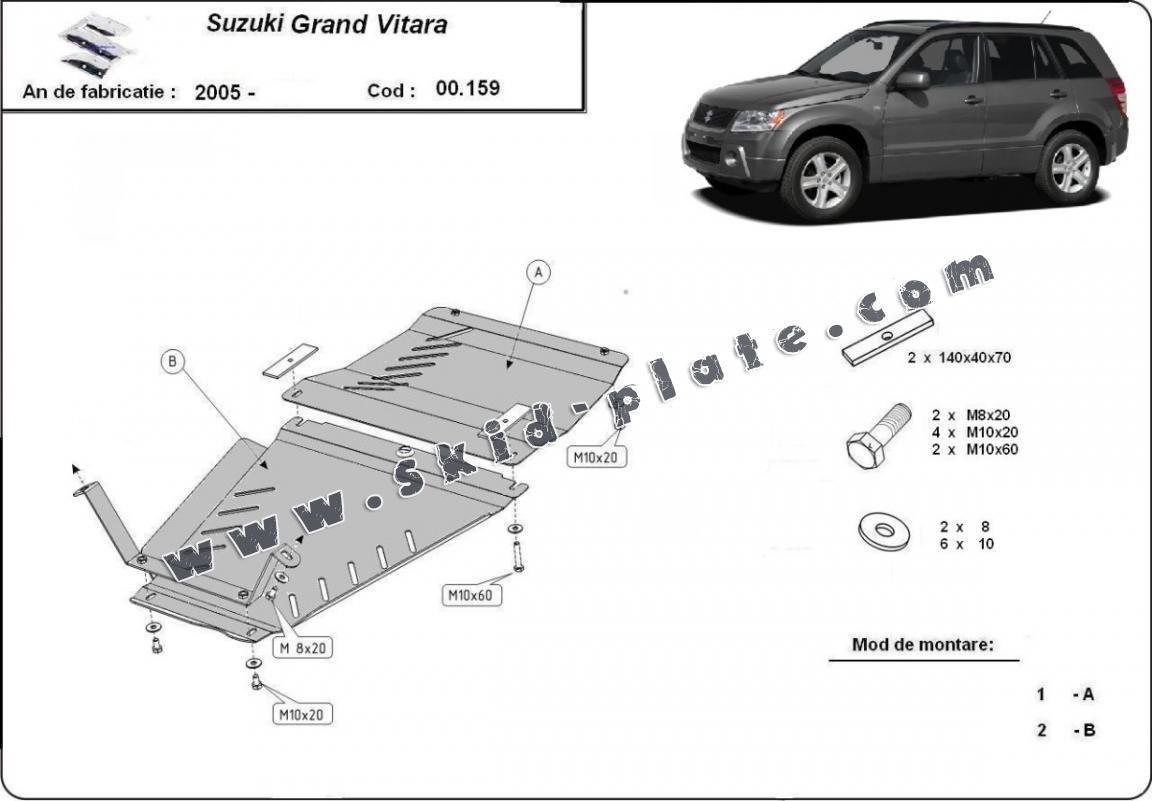 Suzuki Grand Vitara

An de fabricatie : 2005 -

Cod : 00.159

www.skid-plate.com

A

B

M10x20

M10x60

M 8x20

M10x20

2 x 140x40x70

2 x M8x20
4 x M10x20
2 x M10x60

2 x 8
6 x 10

Mod de montare:

1 - A

2 - B