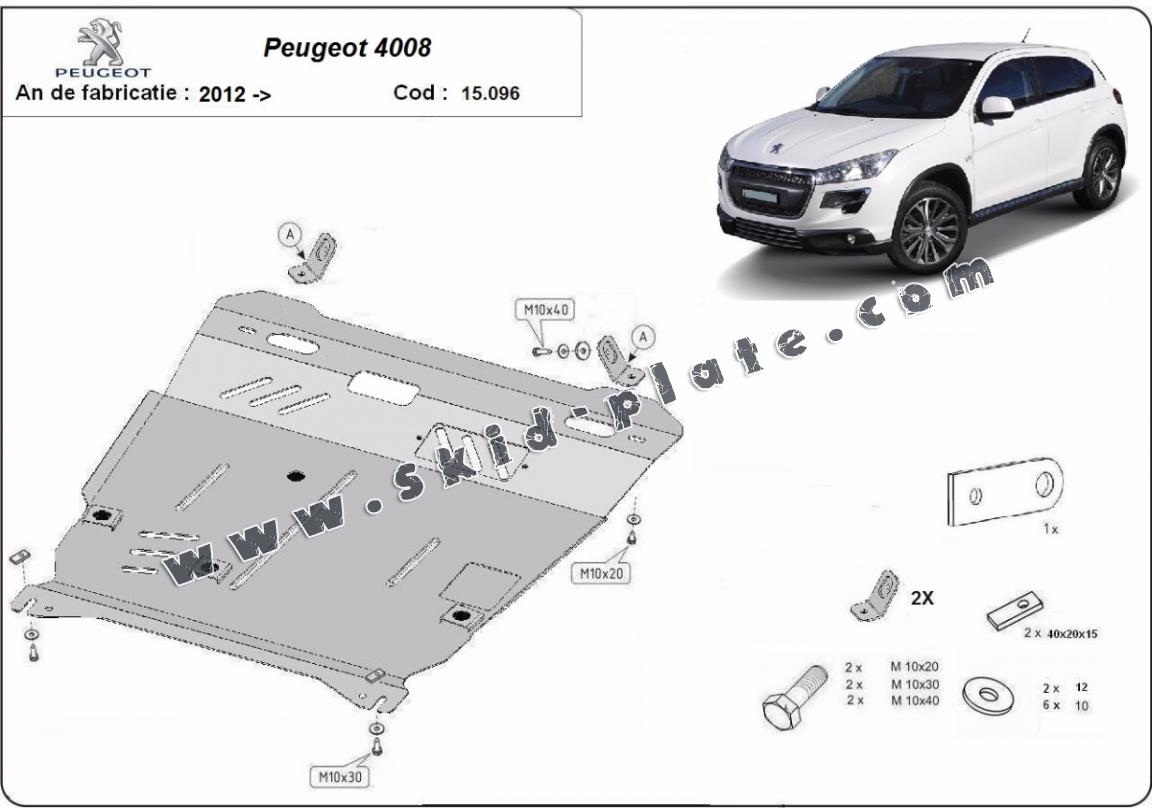 PEUGEOT
Peugeot 4008
An de fabricatie : 2012 ->
Cod : 15.096

A
M10x40
A
www.skid-plate.com
M10x20
M10x30
1x
2X
2 x 40x20x15
2 x M 10x20
2 x M 10x30
2 x M 10x40
2 x 12
6 x 10