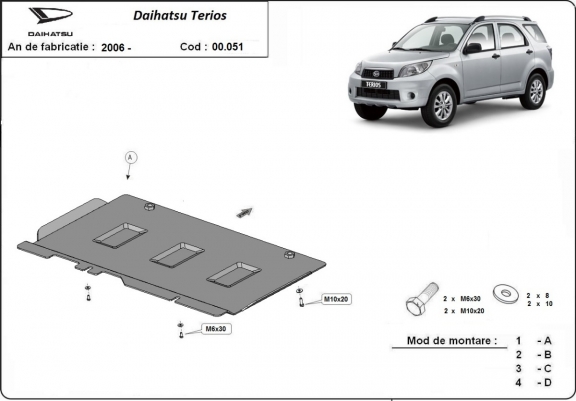 DAIHATSU

Daihatsu Terios

An de fabricatie : 2006 - Cod : 00.051

TERIOS

A

M10x20

M6x30

2 x M6x30
2 x M10x20

2 x 8
2 x 10

Mod de montare : 1 - A
2 - B
3 - C
4 - D