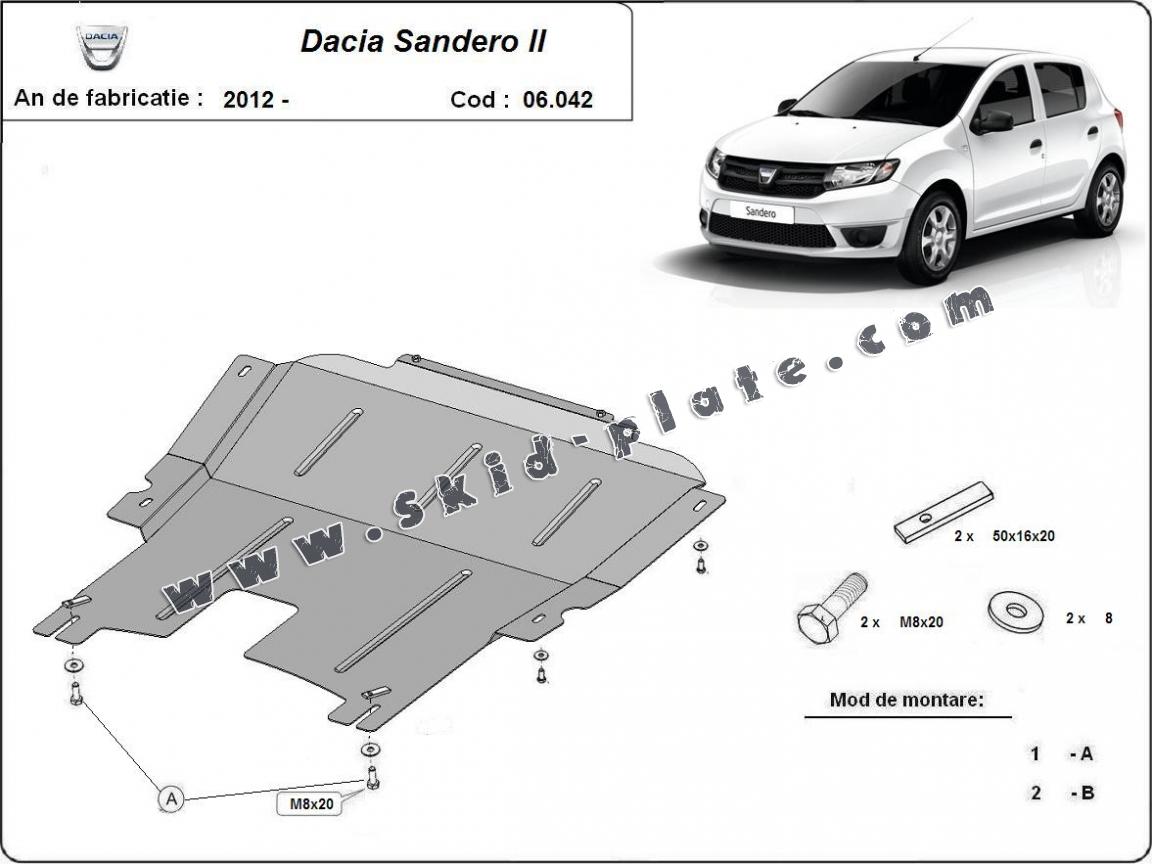 DACIA

Dacia Sandero II

An de fabricatie : 2012 -

Cod : 06.042

Sandero

www.skid-plate.com

2 x 50x16x20

2 x M8x20

2 x 8

Mod de montare:

1 - A

2 - B

A

M8x20