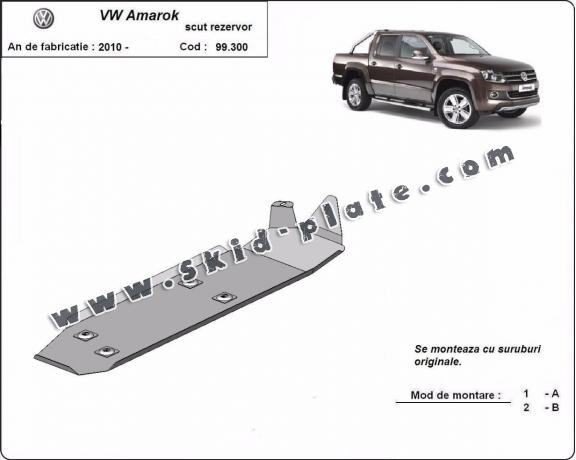 VW Amarok
scut rezervor
An de fabricatie : 2010 -
Cod : 99.300

www.skid-plate.com

Se monteaza cu suruburi originale.

Mod de montare : 1 - A
2 - B