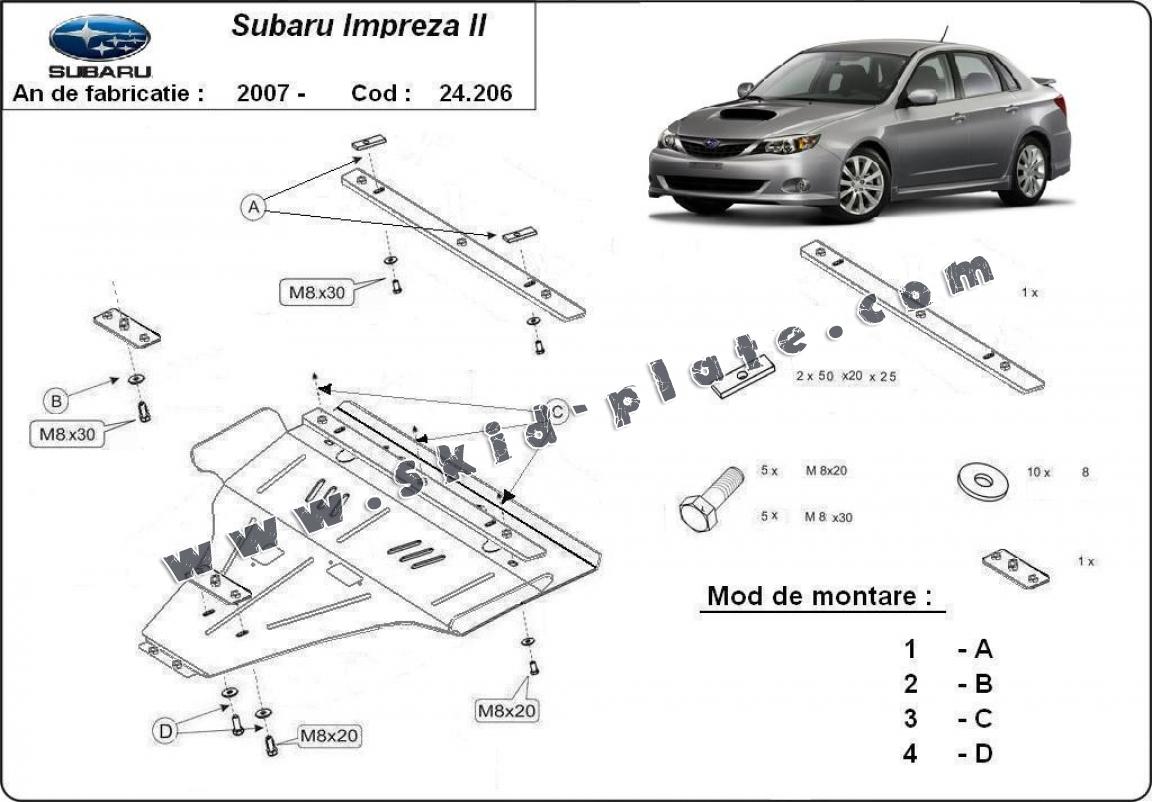 SUBARU

Subaru Impreza II

An de fabricatie : 2007 - Cod : 24.206

A

M8x30

B

M8x30

C

D

M8x20

M8x20

www.skid-plate.com

1 x

2 x 50 x20 x 25

5 x M 8x20

5 x M 8 x30

10 x 8

1 x

Mod de montare :

1 - A
2 - B
3 - C
4 - D