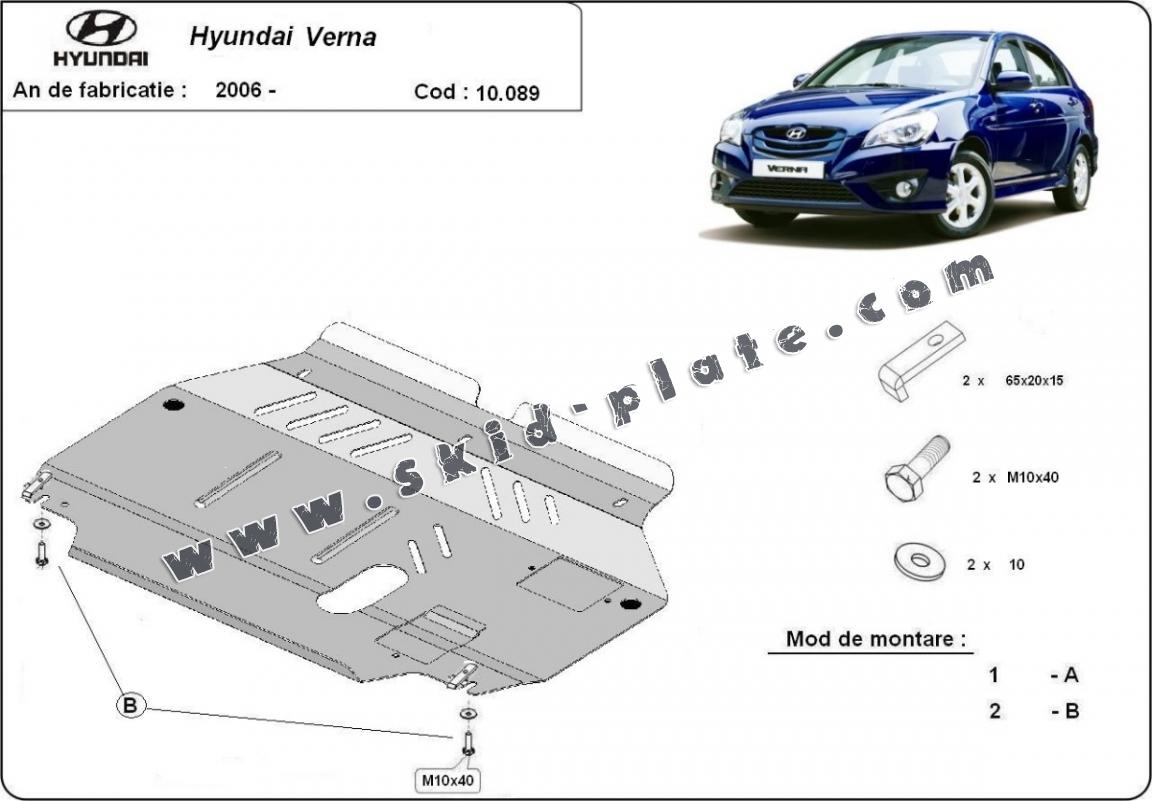 HYUNDAI

Hyundai Verna

An de fabricatie : 2006 -

Cod : 10.089

VERNA

www.skid-plate.com

2 x 65x20x15

2 x M10x40

2 x 10

Mod de montare :

1 - A

2 - B

B

M10x40