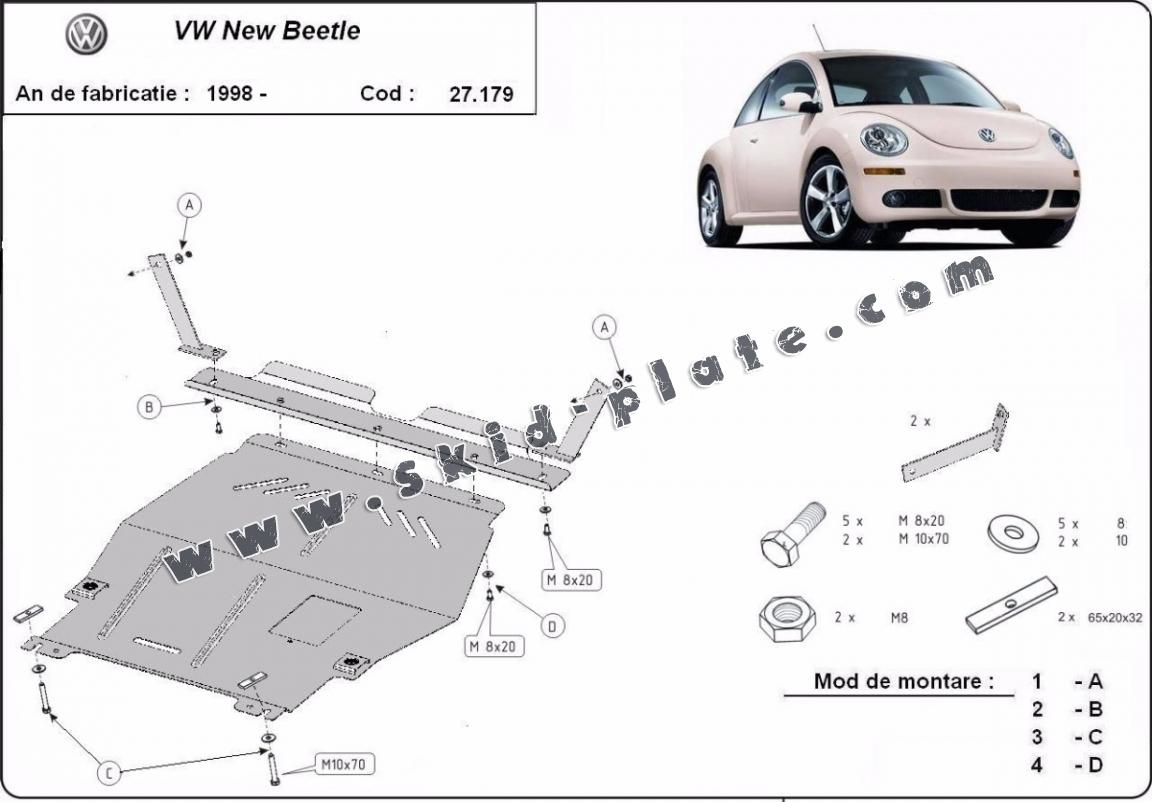 VW New Beetle

An de fabricatie : 1998 - Cod : 27.179

www.skid-plate.com

A

A

B

M 8x20

M 8x20

D

C

M10x70

2 x

5 x M 8x20
2 x M 10x70

5 x 8
2 x 10

2 x M8

2 x 65x20x32

Mod de montare :
1 - A
2 - B
3 - C
4 - D