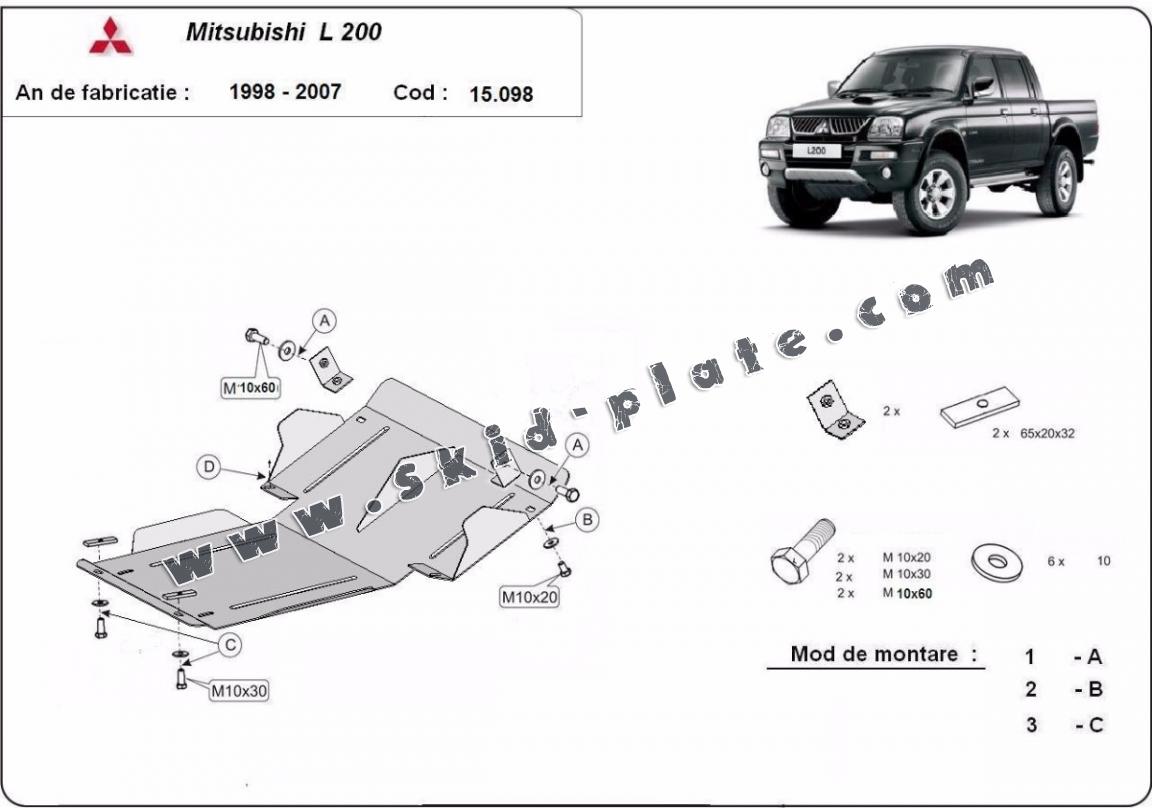 Mitsubishi L 200

An de fabricatie : 1998 - 2007 Cod : 15.098

L200

www.skid-plate.com

A

M 10x60

D

A

B

M10x20

C

M10x30

2 x

2 x 65x20x32

2 x M 10x20
2 x M 10x30
2 x M 10x60

6 x 10

Mod de montare :

1 - A
2 - B
3 - C