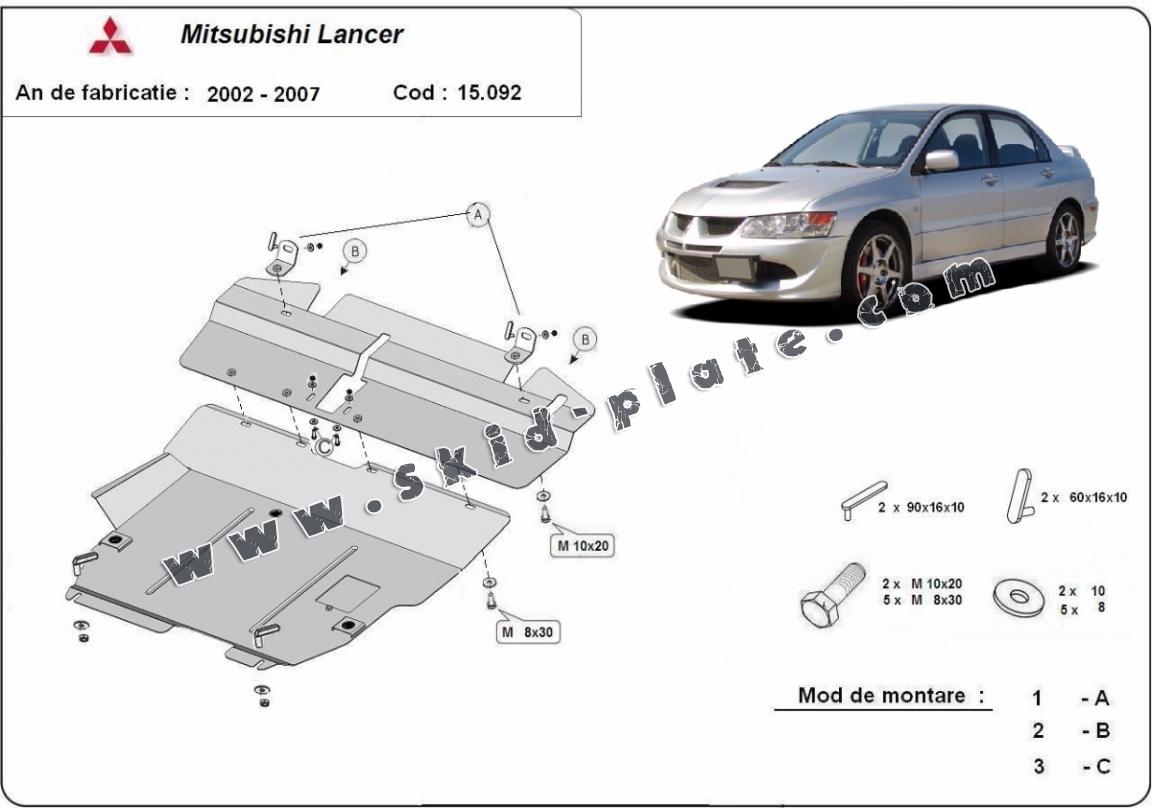 Mitsubishi Lancer

An de fabricatie : 2002 - 2007 Cod : 15.092

A

B

B

C

M 10x20

M 8x30

www.skid-plate.com

2 x 90x16x10

2 x 60x16x10

2 x M 10x20
5 x M 8x30

2 x 10
5 x 8

Mod de montare :

1 - A

2 - B

3 - C