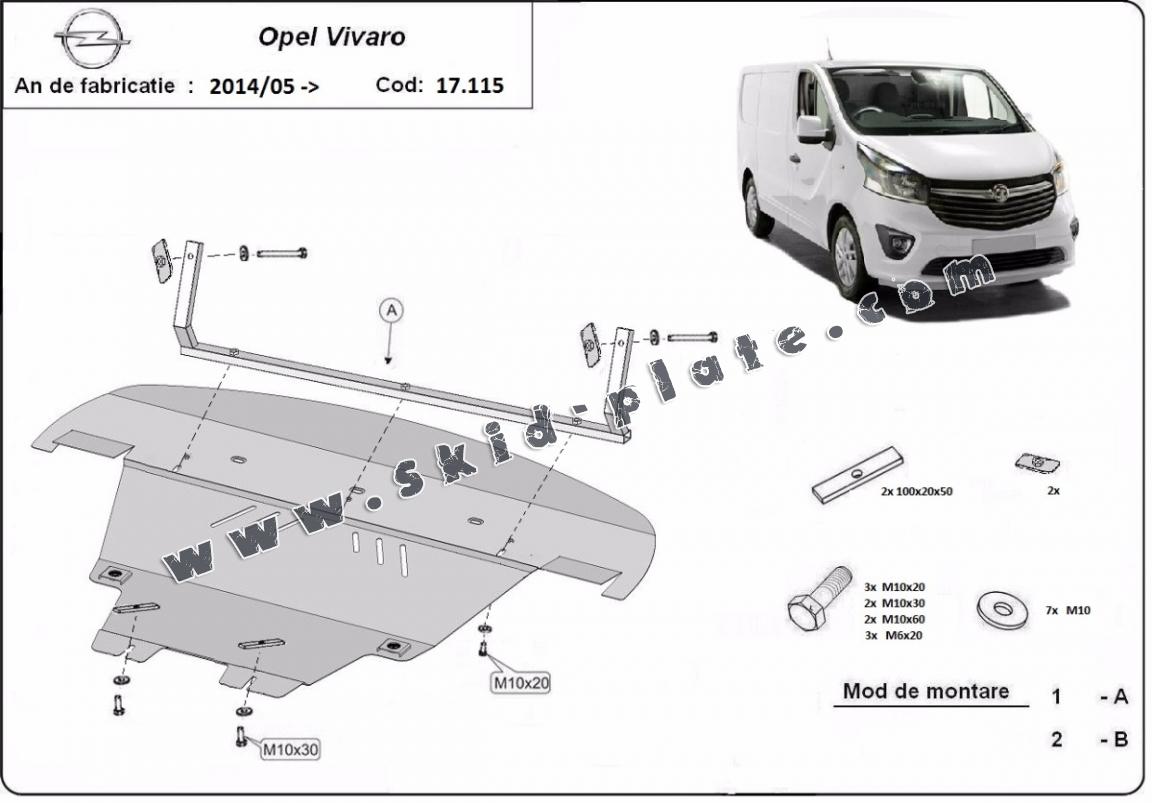 Opel Vivaro

An de fabricatie : 2014/05 -> Cod: 17.115

A

www.skid-plate.com

2x 100x20x50

2x

3x M10x20
2x M10x30
2x M10x60
3x M6x20

7x M10

M10x20

M10x30

Mod de montare 1 - A

2 - B