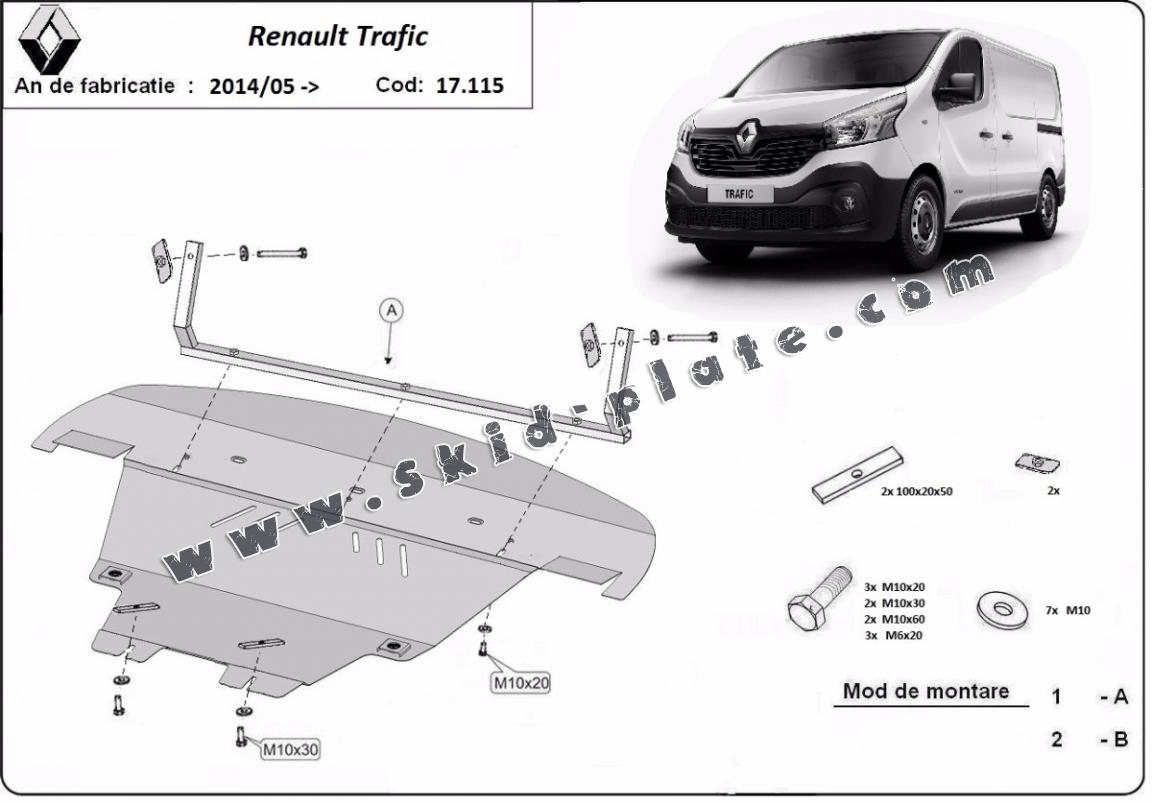 Renault Trafic

An de fabricatie : 2014/05 ->

Cod: 17.115

TRAFIC

www.skid-plate.com

A

2x 100x20x50

2x

3x M10x20
2x M10x30
2x M10x60
3x M6x20

7x M10

M10x20

M10x30

Mod de montare

1 - A

2 - B