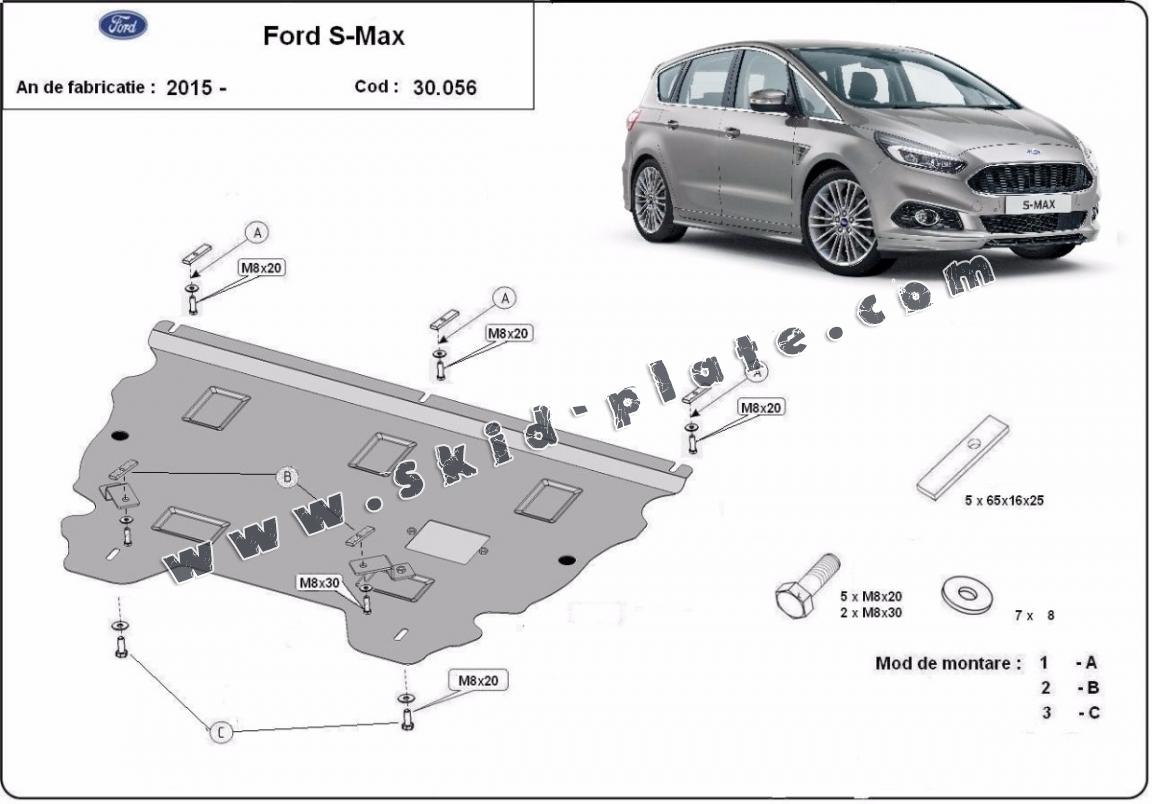 Ford

Ford S-Max

An de fabricatie : 2015 -

Cod : 30.056

S-MAX

www.skid-plate.com

A

M8x20

A

M8x20

A

M8x20

B

M8x30

M8x20

C

5 x 65x16x25

5 x M8x20
2 x M8x30

7 x 8

Mod de montare : 1 - A
2 - B
3 - C