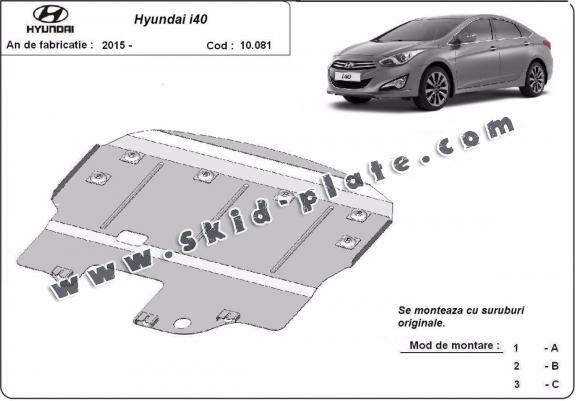 HYUNDAI

Hyundai i40

An de fabricatie : 2015 -

Cod : 10.081

i40

www.skid-plate.com

Se monteaza cu suruburi originale.

Mod de montare :

1 - A
2 - B
3 - C