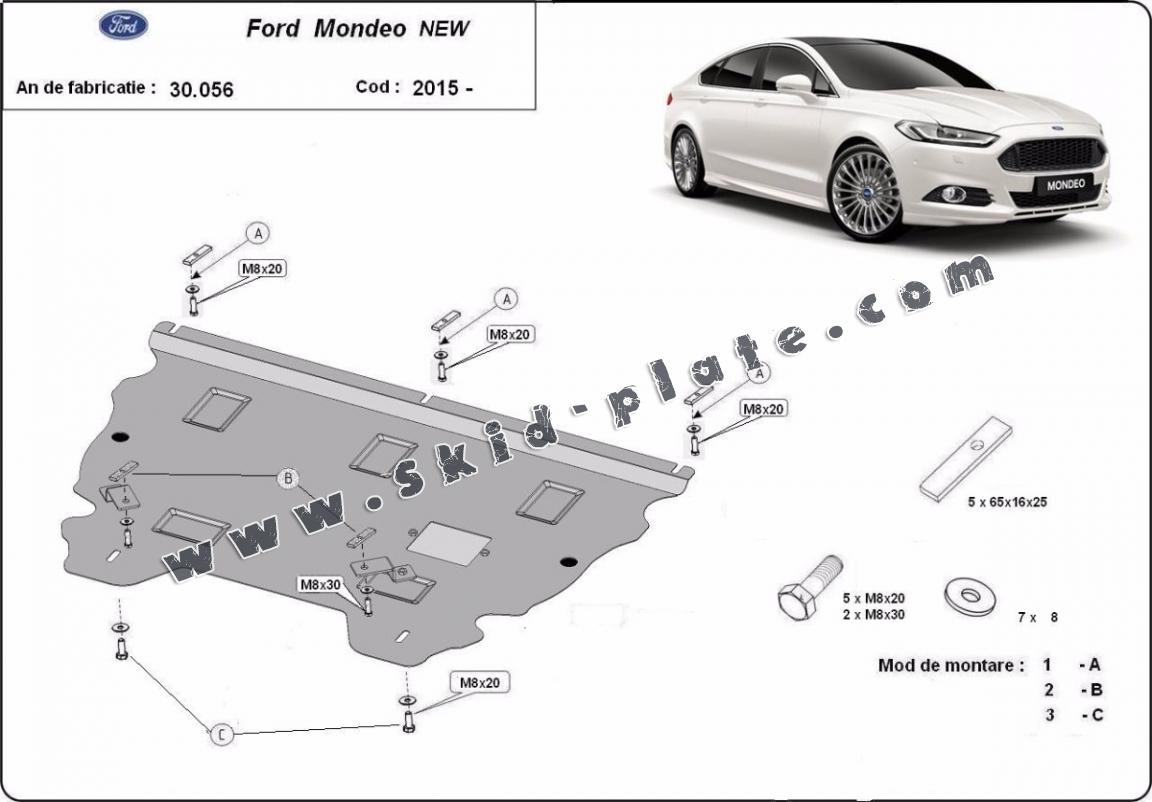 Ford

Ford Mondeo NEW

An de fabricatie : 30.056

Cod : 2015 -

MONDEO

www.skid-plate.com

A

M8x20

A

M8x20

A

M8x20

B

M8x30

M8x20

C

5 x 65x16x25

5 x M8x20
2 x M8x30

7 x 8

Mod de montare : 1 - A
2 - B
3 - C