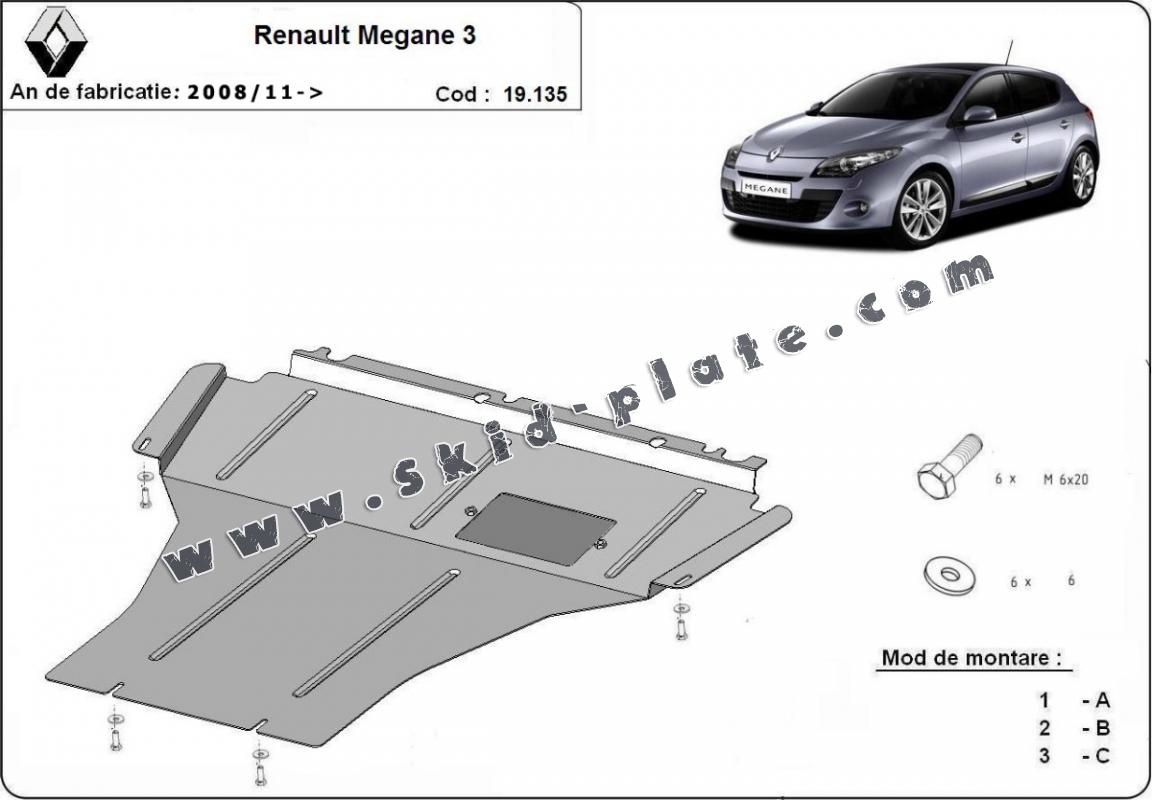 Renault Megane 3

An de fabricatie: 2008/11->

Cod : 19.135

MEGANE

www.skid-plate.com

6 x M 6x20

6 x 6

Mod de montare :

1 - A
2 - B
3 - C