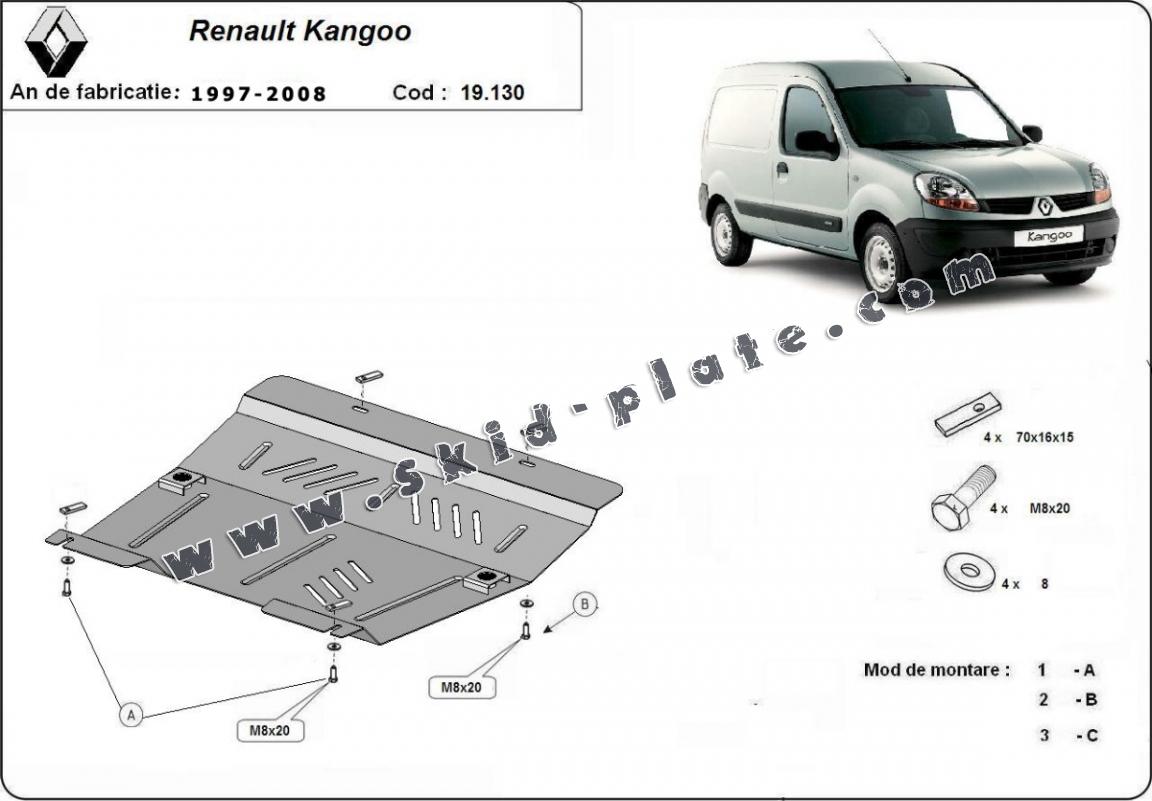 Renault Kangoo

An de fabricatie: 1997-2008 Cod : 19.130

Kangoo

www.skid-plate.com

4 x 70x16x15

4 x M8x20

4 x 8

B

M8x20

A

M8x20

Mod de montare : 1 - A
2 - B
3 - C