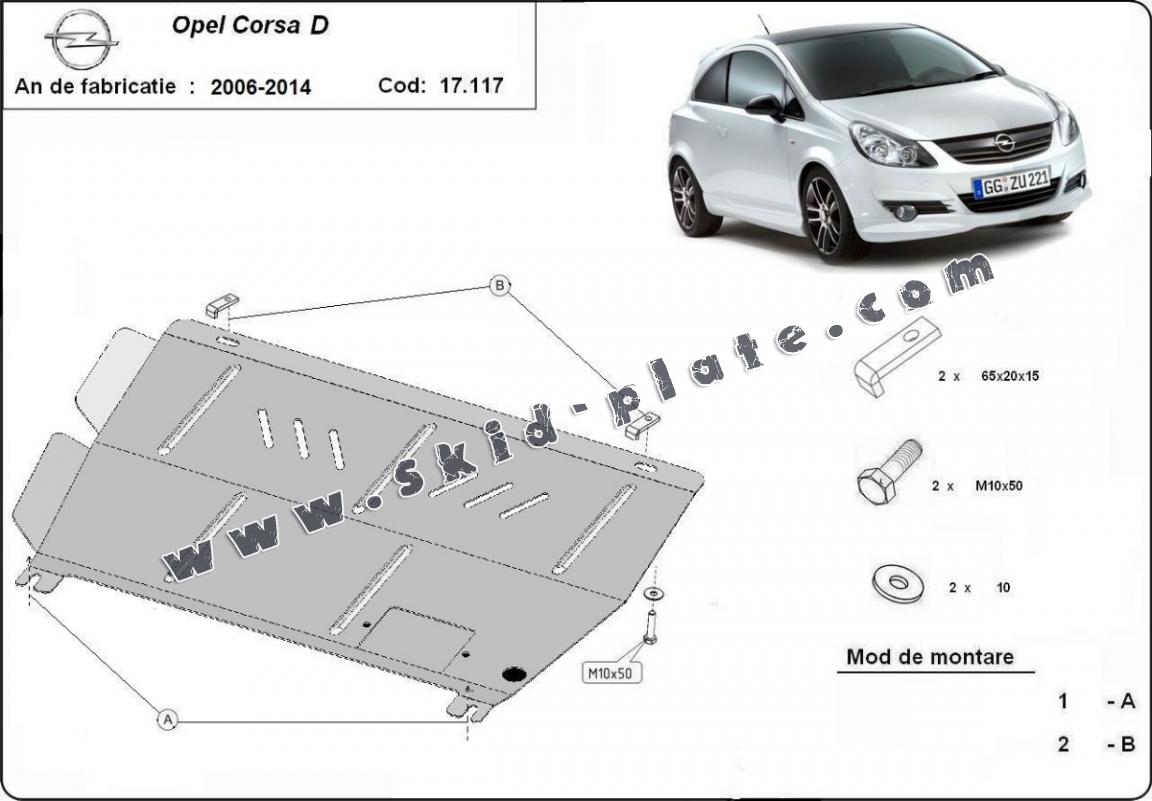 Opel Corsa D

An de fabricatie : 2006-2014

Cod: 17.117

GG ZU 221

www.skid-plate.com

B

2 x 65x20x15

2 x M10x50

2 x 10

M10x50

A

Mod de montare

1 - A

2 - B