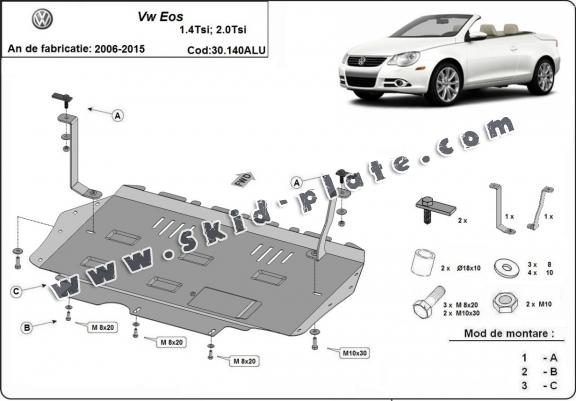 Vw Eos
1.4Tsi; 2.0Tsi
An de fabricatie: 2006-2015
Cod:30.140ALU

www.skid-plate.com

A
FWD
A
C
B
M 8x20
M 8x20
M 8x20
M10x30

2 x
1 x
1 x
2 x Ø18x10
3 x 8
4 x 10
3 x M 8x20
2 x M10x30
2 x M10

Mod de montare :
1 - A
2 - B
3 - C