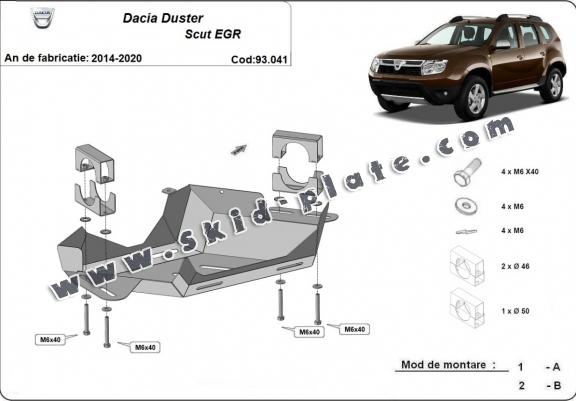 Dacia Duster
Scut EGR

An de fabricatie: 2014-2020

Cod:93.041

www.skid-plate.com

4 x M6 X40

4 x M6

4 x M6

2 x Ø 46

1 x Ø 50

M6x40

M6x40

M6x40

M6x40

Mod de montare :
1 - A
2 - B