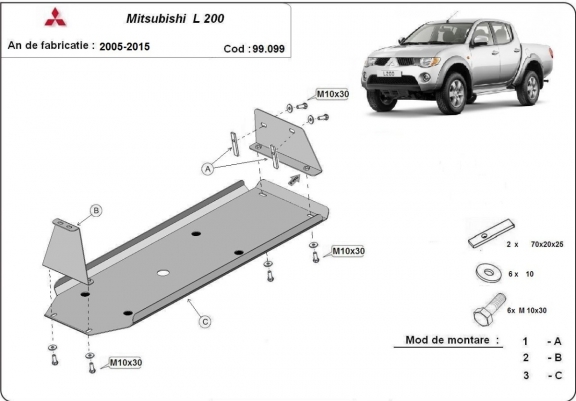 Mitsubishi L 200

An de fabricatie : 2005-2015

Cod : 99.099

L200

M10x30

A

B

M10x30

C

M10x30

2 x 70x20x25

6 x 10

6x M 10x30

Mod de montare :

1 - A

2 - B

3 - C