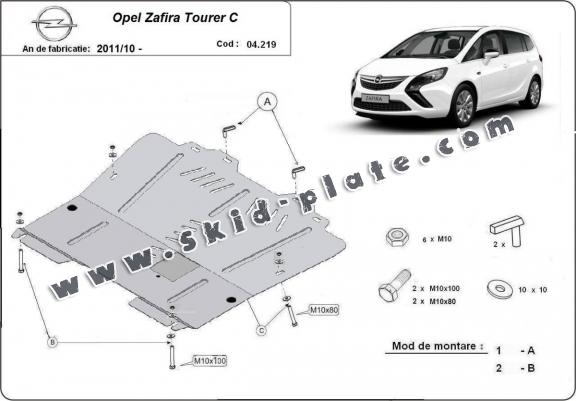 Opel Zafira Tourer C

An de fabricatie: 2011/10 -

Cod : 04.219

ZAFIRA

www.skid-plate.com

A

B

C

M10x80

M10x100

6 x M10

2 x

2 x M10x100
2 x M10x80

10 x 10

Mod de montare :

1 - A
2 - B