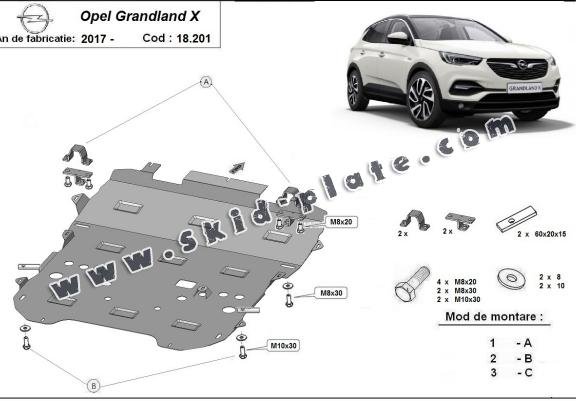 Opel Grandland X
An de fabricatie: 2017 -
Cod : 18.201

GRANDLAND X

www.skid-plate.com

A

M8x20

M8x30

M10x30

B

2 x
2 x
2 x 60x20x15

4 x M8x20
2 x M8x30
2 x M10x30

2 x 8
2 x 10

Mod de montare :

1 - A
2 - B
3 - C